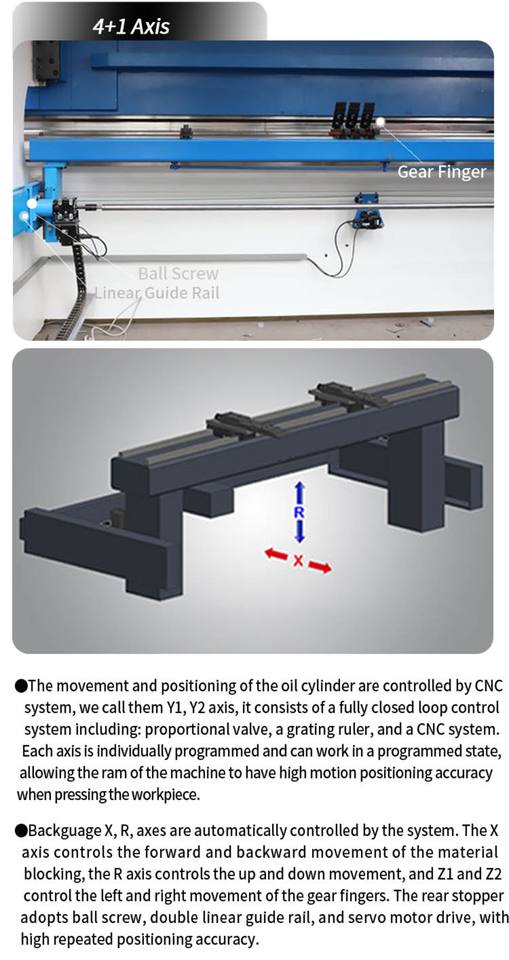 4+1 Axis

Gear Finger

Ball Screw

Linear Guide Rail

R

X

●The movement and positioning of the oil cylinder are controlled by CNC system, we call them Y1, Y2 axis, it consists of a fully closed loop control system including: proportional valve, a grating ruler, and a CNC system. Each axis is individually programmed and can work in a programmed state, allowing the ram of the machine to have high motion positioning accuracy when pressing the workpiece.

●Backguage X, R, axes are automatically controlled by the system. The X axis controls the forward and backward movement of the material blocking, the R axis controls the up and down movement, and Z1 and Z2 control the left and right movement of the gear fingers. The rear stopper adopts ball screw, double linear guide rail, and servo motor drive, with high repeated positioning accuracy.