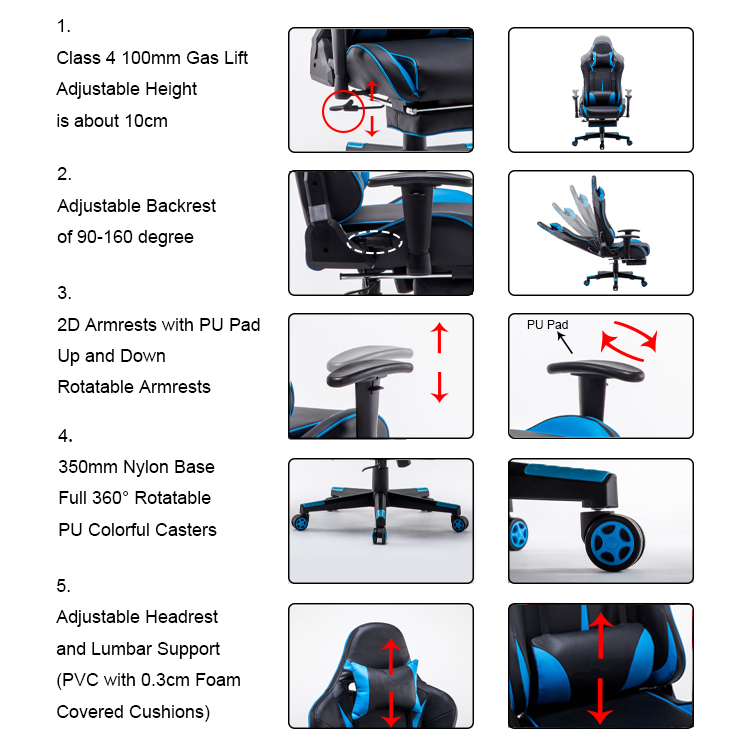 1.
Class 4 100mm Gas Lift
Adjustable Height
is about 10cm

2.
Adjustable Backrest
of 90-160 degree

3.
2D Armrests with PU Pad
Up and Down
Rotatable Armrests

PU Pad

4.
350mm Nylon Base
Full 360° Rotatable
PU Colorful Casters

5.
Adjustable Headrest
and Lumbar Support
(PVC with 0.3cm Foam
Covered Cushions)