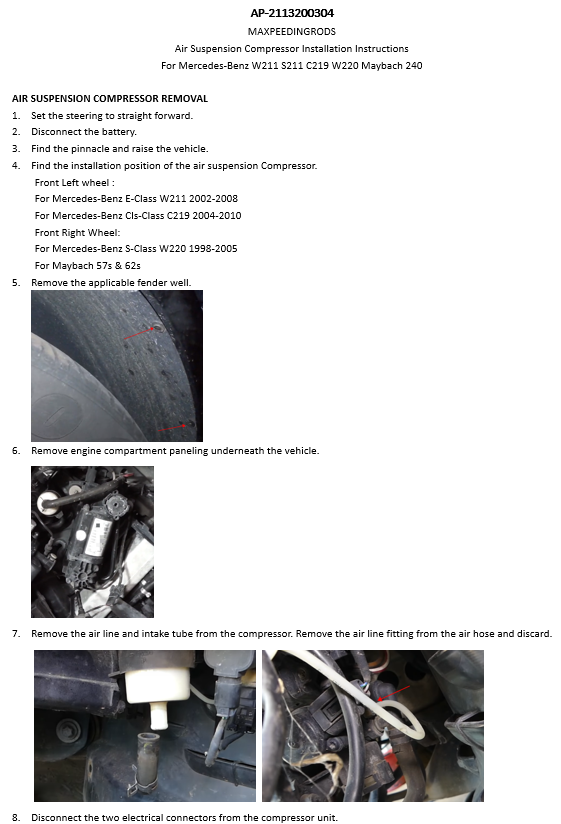 AP-2113200304

MAXPEEDINGRODS

Air Suspension Compressor Installation Instructions

For Mercedes-Benz W211 S211 C219 W220 Maybach 240

AIR SUSPENSION COMPRESSOR REMOVAL

1. Set the steering to straight forward.
2. Disconnect the battery.
3. Find the pinnacle and raise the vehicle.
4. Find the installation position of the air suspension Compressor.
Front Left wheel :
For Mercedes-Benz E-Class W211 2002-2008
For Mercedes-Benz Cls-Class C219 2004-2010
Front Right Wheel:
For Mercedes-Benz S-Class W220 1998-2005
For Maybach 57s & 62s
5. Remove the applicable fender well.
6. Remove engine compartment paneling underneath the vehicle.
7. Remove the air line and intake tube from the compressor. Remove the air line fitting from the air hose and discard.
8. Disconnect the two electrical connectors from the compressor unit.