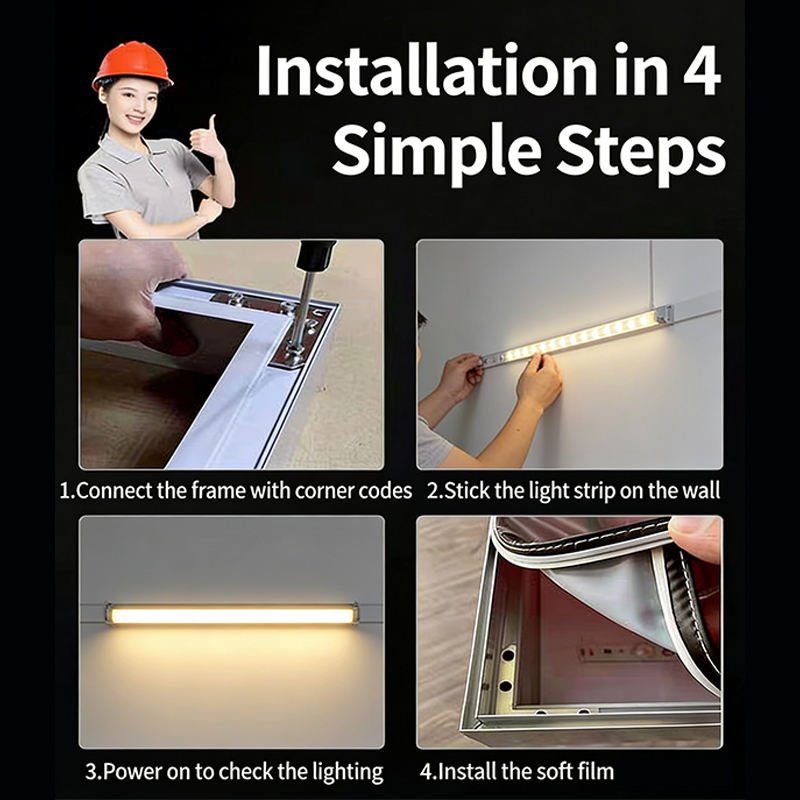 Installation in 4 Simple Steps

1.Connect the frame with corner codes

2.Stick the light strip on the wall

3.Power on to check the lighting

4.Install the soft film