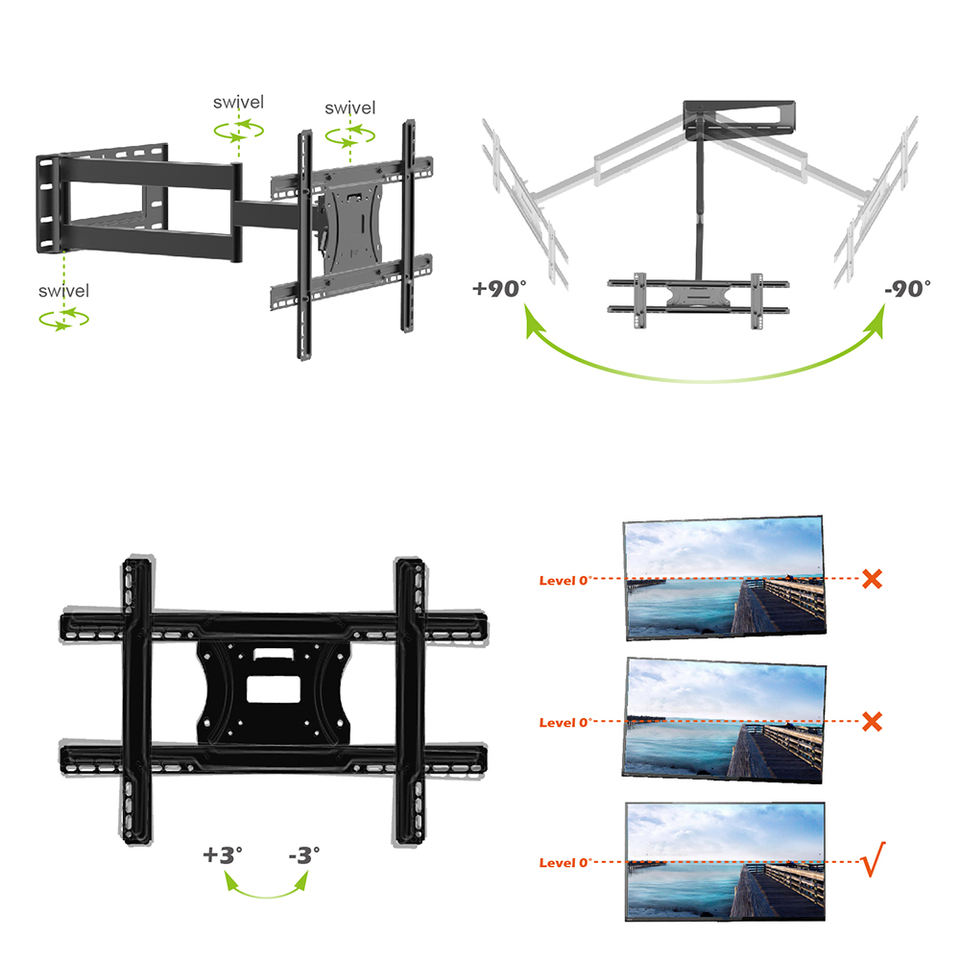 swivel

swivel

swivel

+90°

-90°

+3°

-3°

Level 0° ×

Level 0° ×

Level 0° √