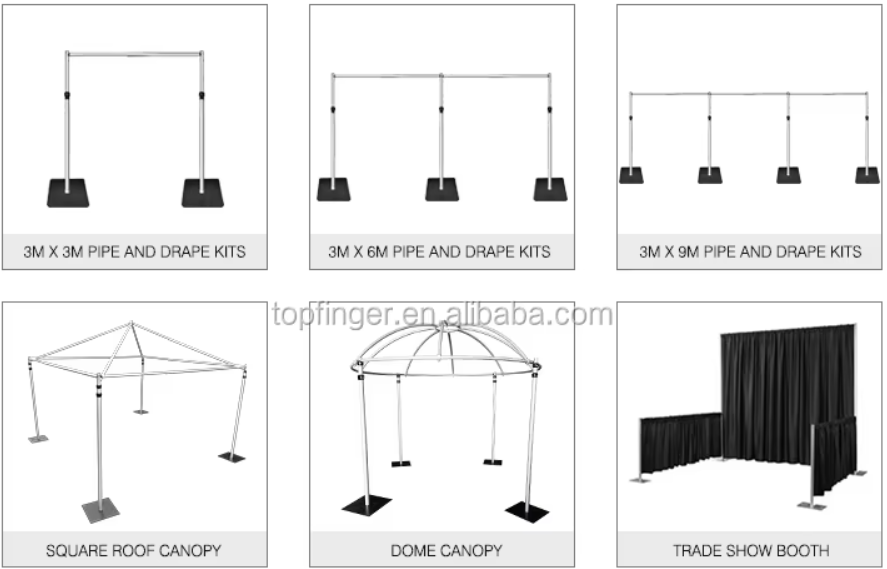 3M X 3M PIPE AND DRAPE KITS

3M X 6M PIPE AND DRAPE KITS

3M X 9M PIPE AND DRAPE KITS

topfinger.en.alibaba.com

SQUARE ROOF CANOPY

DOME CANOPY

TRADE SHOW BOOTH