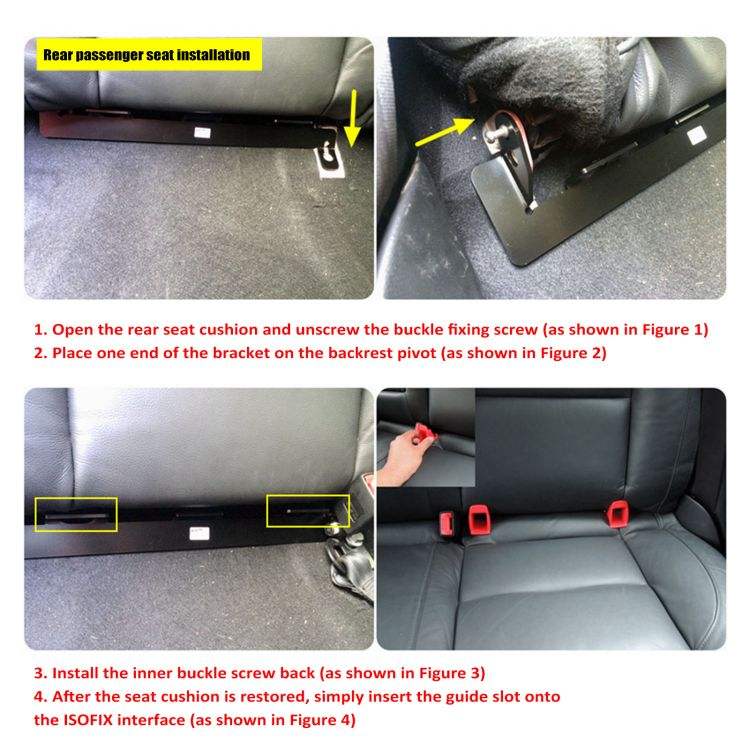 Rear passenger seat installation

1. Open the rear seat cushion and unscrew the buckle fixing screw (as shown in Figure 1)
2. Place one end of the bracket on the backrest pivot (as shown in Figure 2)

3. Install the inner buckle screw back (as shown in Figure 3)
4. After the seat cushion is restored, simply insert the guide slot onto the ISOFIX interface (as shown in Figure 4)