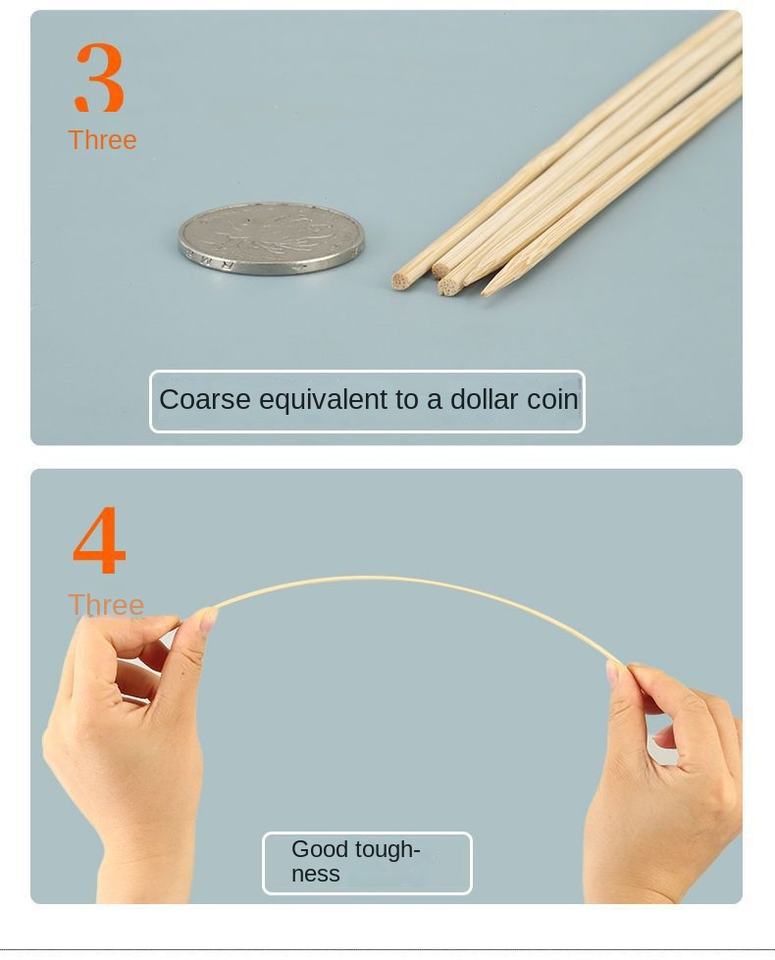 3
Three

Coarse equivalent to a dollar coin

4
Three

Good toughness