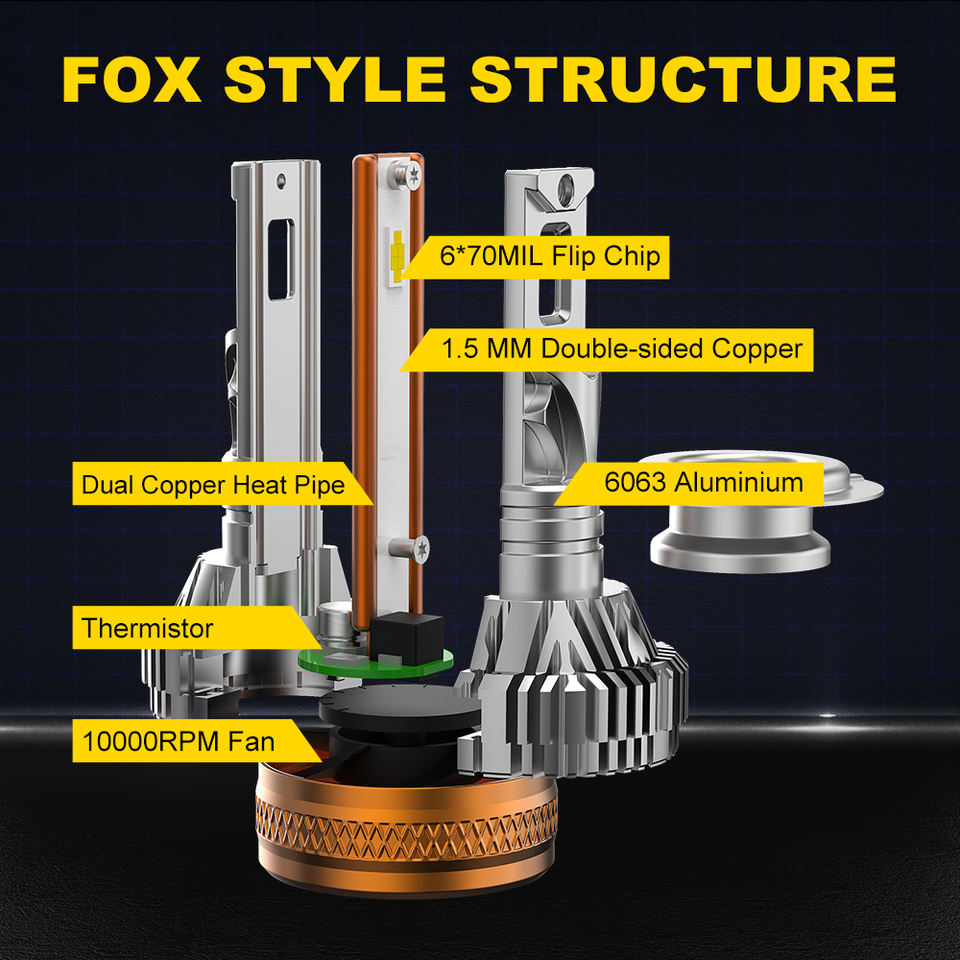 FOX STYLE STRUCTURE

6*70MIL Flip Chip

1.5 MM Double-sided Copper

Dual Copper Heat Pipe

6063 Aluminium

Thermistor

10000RPM Fan