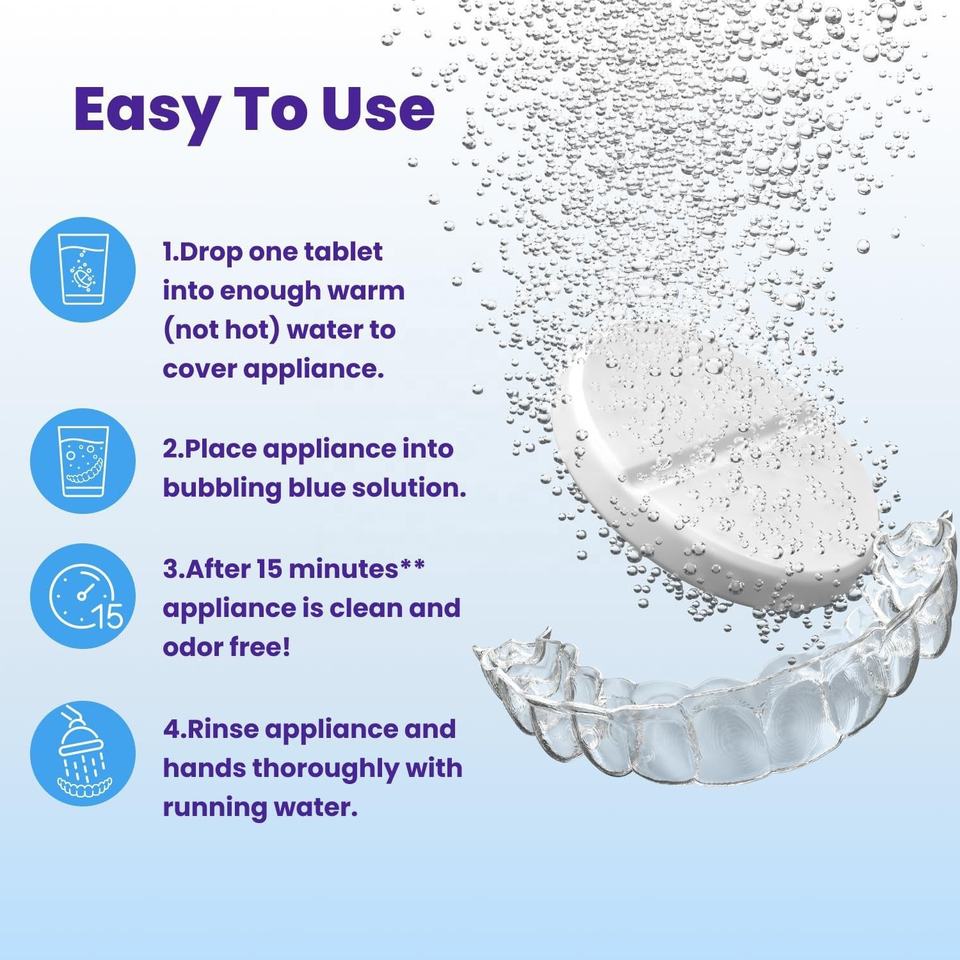 Easy To Use

1.Drop one tablet into enough warm (not hot) water to cover appliance.

2.Place appliance into bubbling blue solution.

15

3.After 15 minutes** appliance is clean and odor free!

4.Rinse appliance and hands thoroughly with running water.