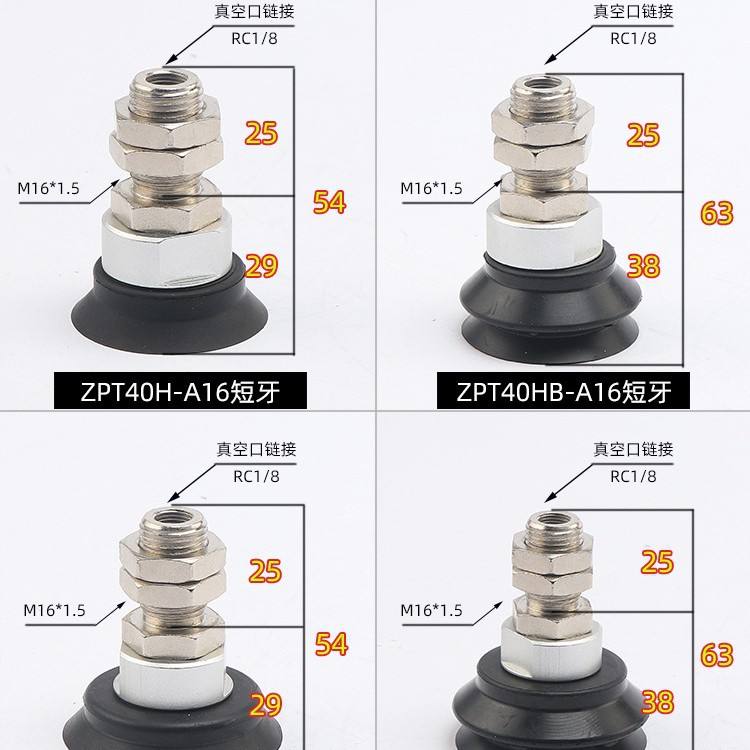 真空口链接
RC1/8
25
M16*1.5
54
29
ZPT40H-A16短牙

真空口链接
RC1/8
25
M16*1.5
63
38
ZPT40HB-A16短牙

真空口链接
RC1/8
25
M16*1.5
54
29

真空口链接
RC1/8
25
M16*1.5
63
38