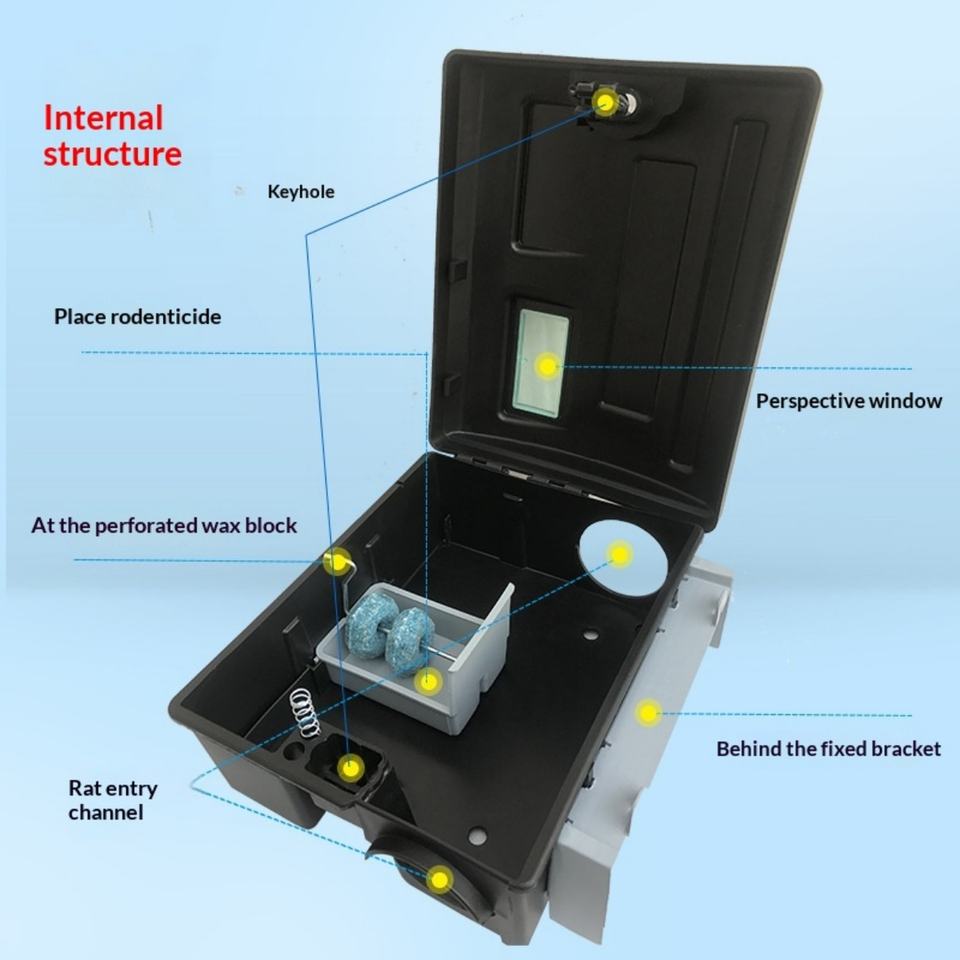 Internal structure

Keyhole

Place rodenticide

Perspective window

At the perforated wax block

Behind the fixed bracket

Rat entry channel