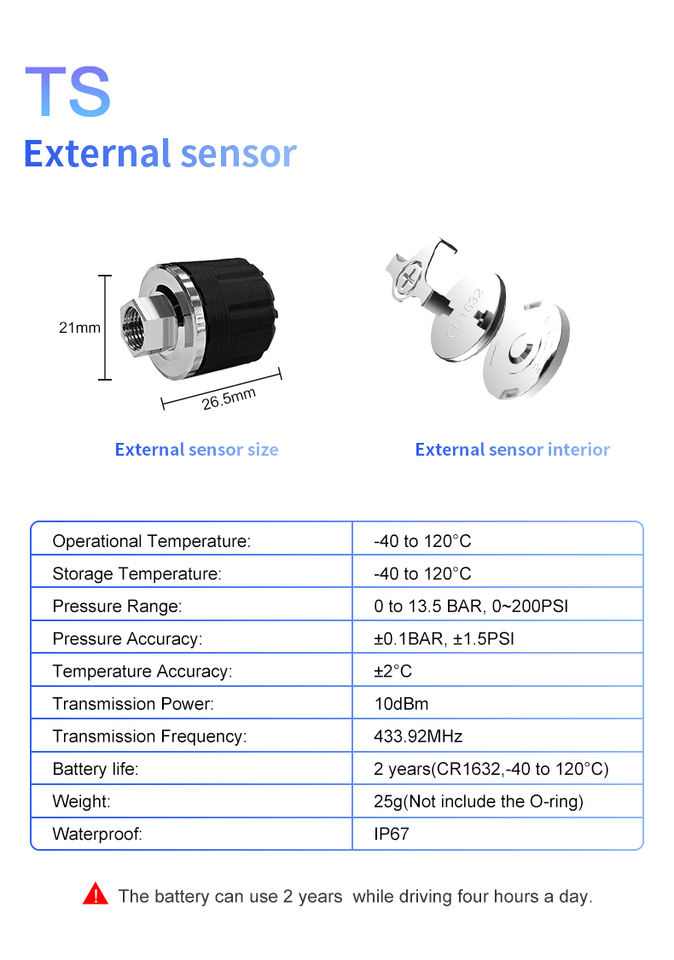 TS
External sensor

21mm

26.5mm

CR1632

External sensor size

External sensor interior

| Operational Temperature: | -40 to 120°C |
|---|---|
| Storage Temperature: | -40 to 120°C |
| Pressure Range: | 0 to 13.5 BAR, 0~200PSI |
| Pressure Accuracy: | ±0.1BAR, ±1.5PSI |
| Temperature Accuracy: | ±2°C |
| Transmission Power: | 10dBm |
| Transmission Frequency: | 433.92MHz |
| Battery life: | 2 years(CR1632,-40 to 120°C) |
| Weight: | 25g(Not include the O-ring) |
| Waterproof: | IP67 |

The battery can use 2 years while driving four hours a day.