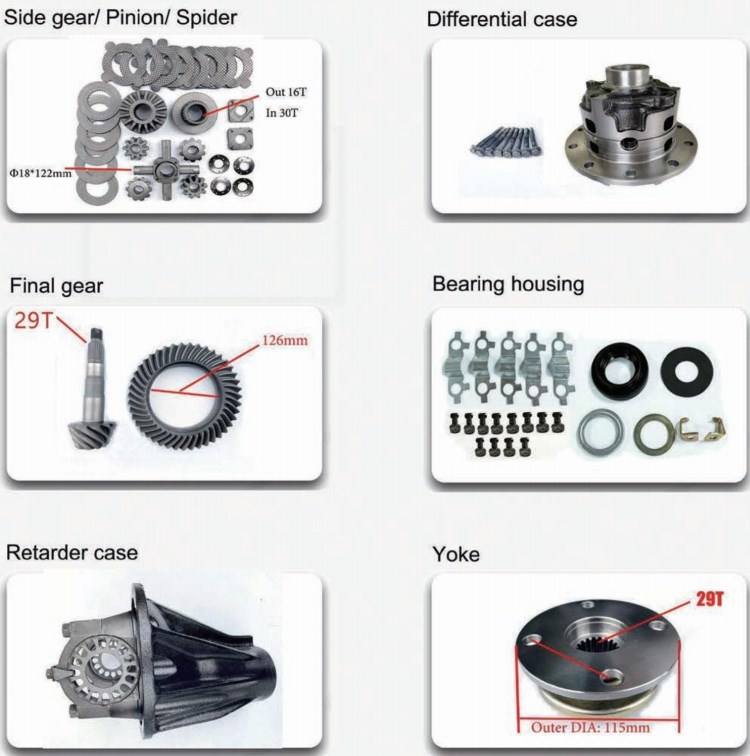 Side gear/ Pinion/ Spider

Out 16T
In 30T
Φ18*122mm

Differential case

Final gear

29T
126mm

Bearing housing

Retarder case

Yoke

29T
Outer DIA: 115mm