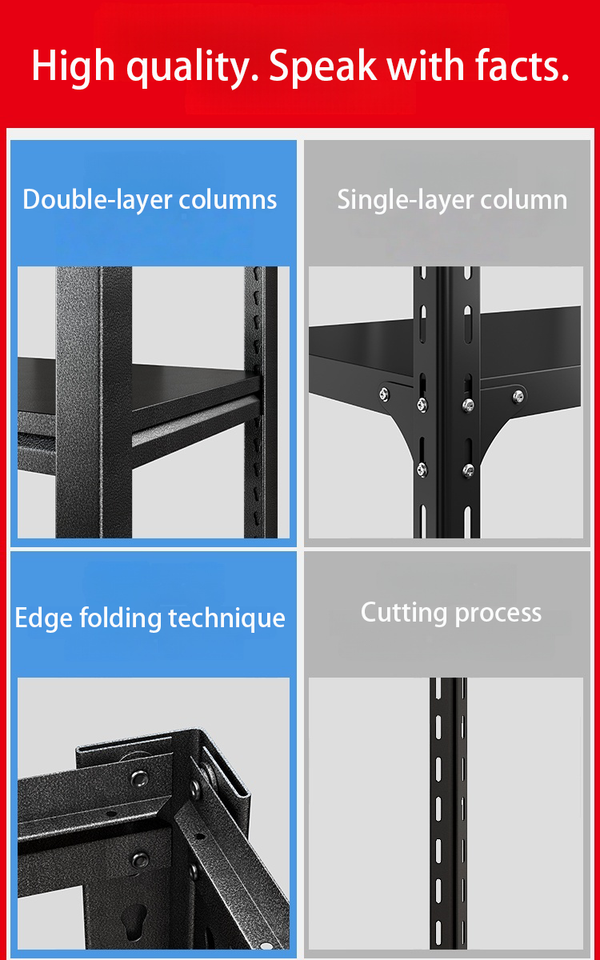 High quality. Speak with facts.

Double-layer columns

Single-layer column

Edge folding technique

Cutting process