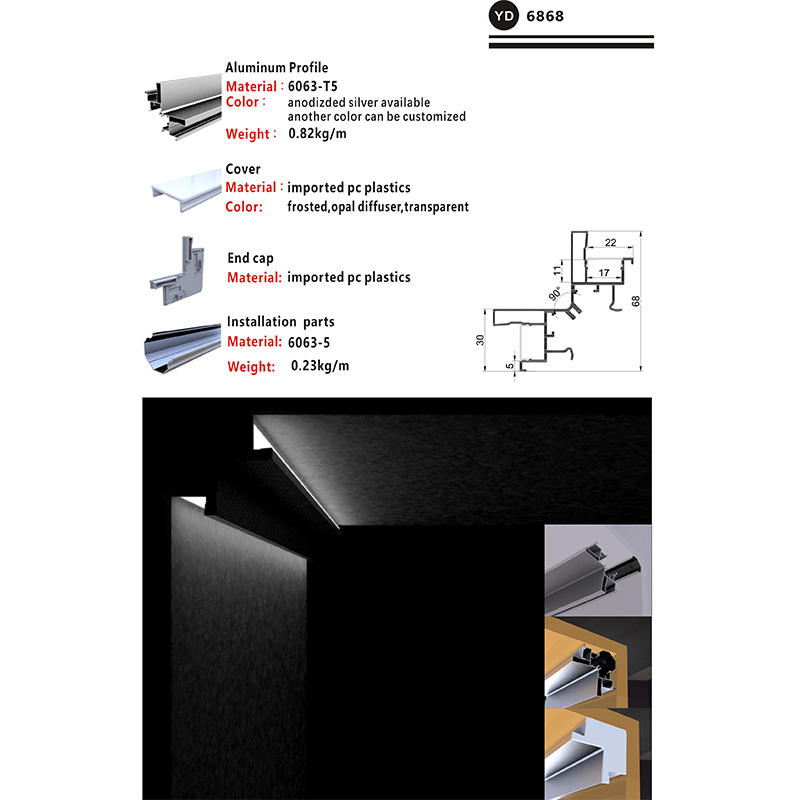 YD 6868

Aluminum Profile
Material : 6063-T5
Color : anodizded silver available another color can be customized
Weight : 0.82kg/m

Cover
Material : imported pc plastics
Color: frosted,opal diffuser,transparent

End cap
Material: imported pc plastics

Installation parts
Material: 6063-5
Weight: 0.23kg/m

22
11
17
90°
68
30
5