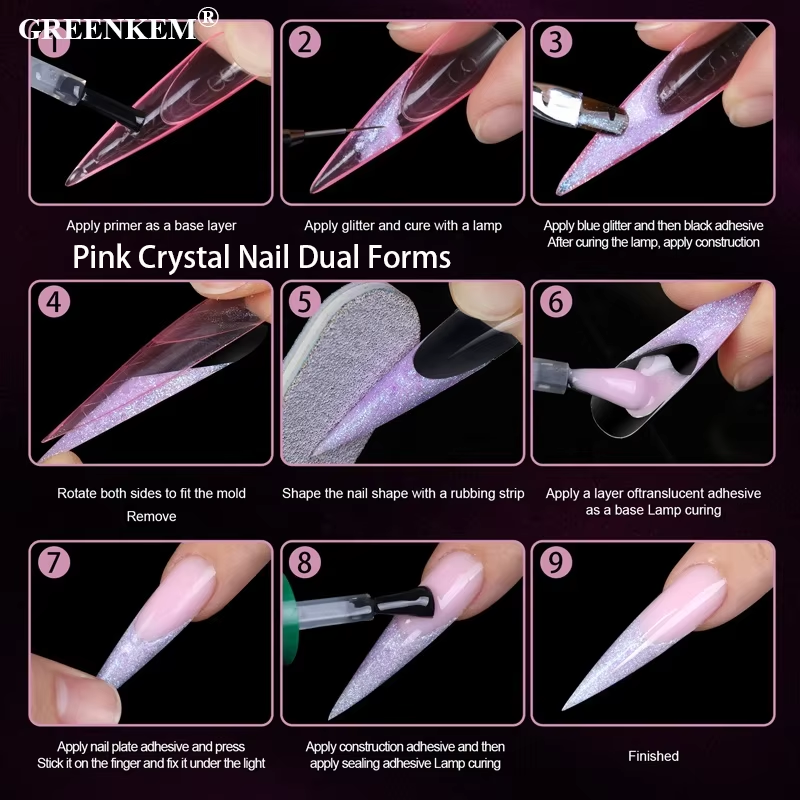 GREENKEM®

1

Apply primer as a base layer

2

Apply glitter and cure with a lamp

3

Apply blue glitter and then black adhesive After curing the lamp, apply construction

Pink Crystal Nail Dual Forms

4

Rotate both sides to fit the mold Remove

5

Shape the nail shape with a rubbing strip

6

Apply a layer oftranslucent adhesive as a base Lamp curing

7

Apply nail plate adhesive and press Stick it on the finger and fix it under the light

8

Apply construction adhesive and then apply sealing adhesive Lamp curing

9

Finished