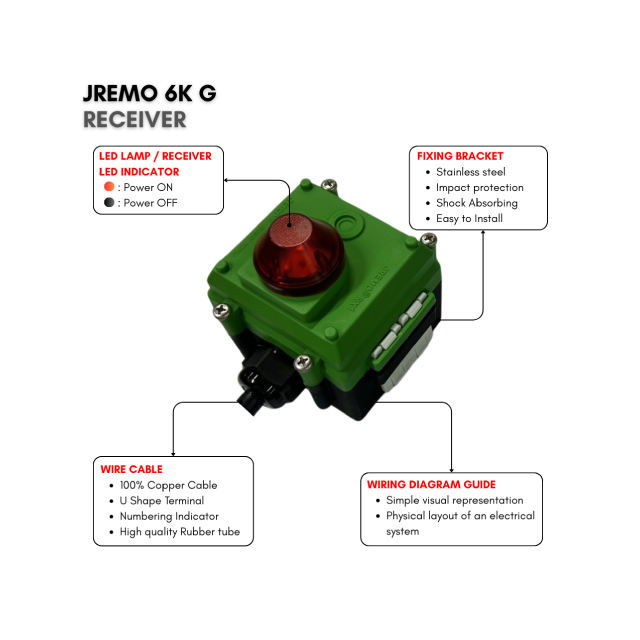 JREMO 6K G
RECEIVER

LED LAMP / RECEIVER LED INDICATOR
: Power ON
: Power OFF

FIXING BRACKET
• Stainless steel
• Impact protection
• Shock Absorbing
• Easy to Install

WIRE CABLE
• 100% Copper Cable
• U Shape Terminal
• Numbering Indicator
• High quality Rubber tube

WIRING DIAGRAM GUIDE
• Simple visual representation
• Physical layout of an electrical system