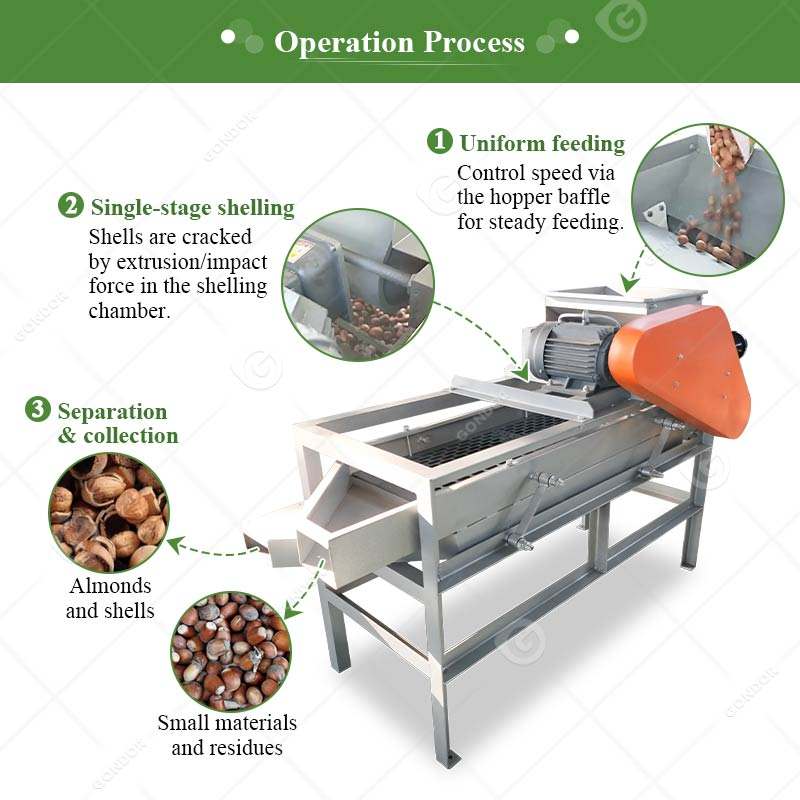 Operation Process

1 Uniform feeding
Control speed via the hopper baffle for steady feeding.

2 Single-stage shelling
Shells are cracked by extrusion/impact force in the shelling chamber.

3 Separation & collection

Almonds and shells

Small materials and residues

GONDOR