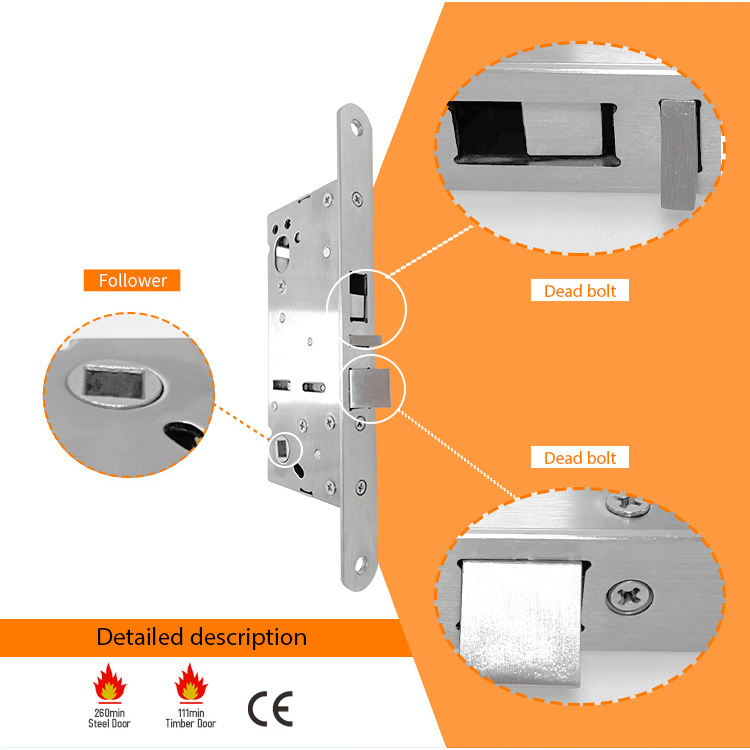 Follower

Dead bolt

Dead bolt

Detailed description

260min
Steel Door

111min
Timber Door

CE