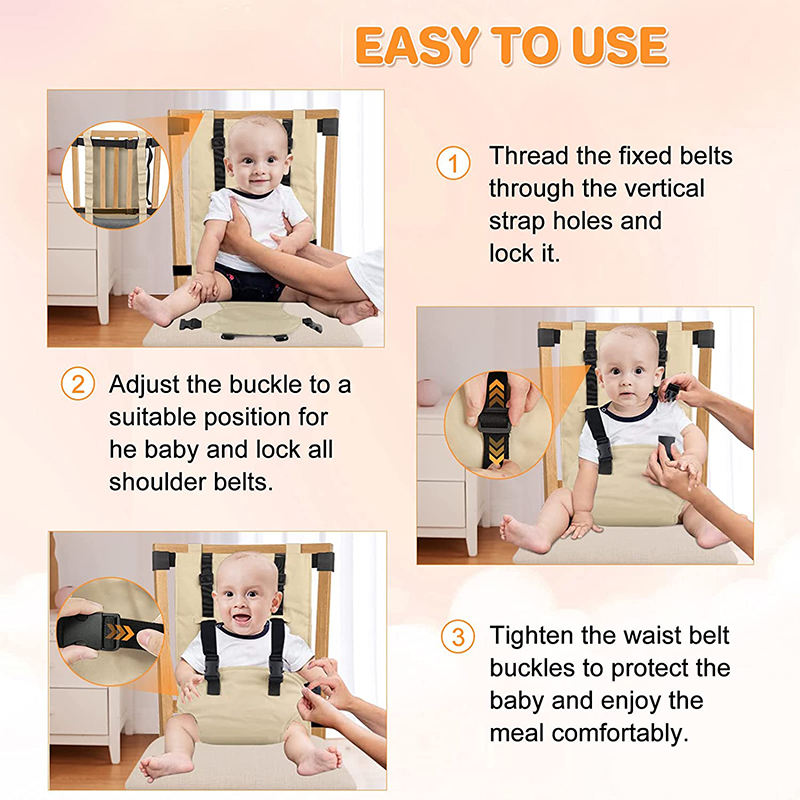 EASY TO USE

1 Thread the fixed belts through the vertical strap holes and lock it.

2 Adjust the buckle to a suitable position for he baby and lock all shoulder belts.

3 Tighten the waist belt buckles to protect the baby and enjoy the meal comfortably.