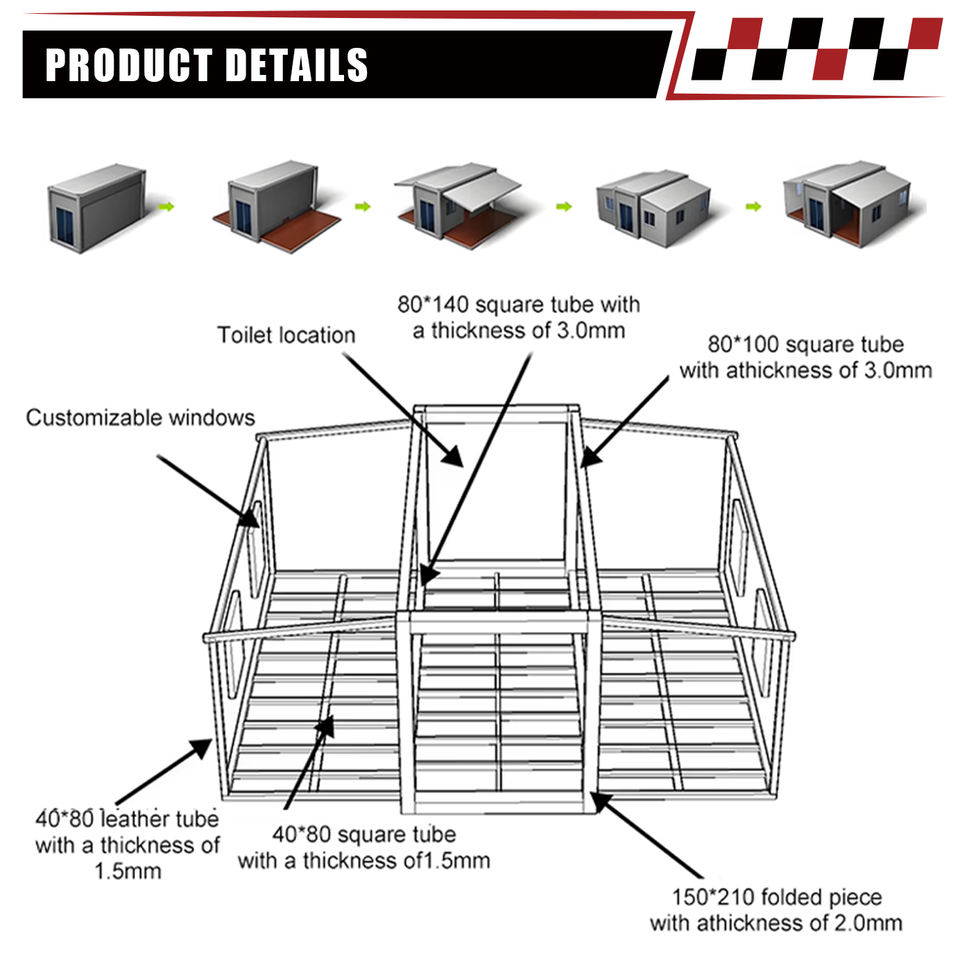 PRODUCT DETAILS

80*140 square tube with a thickness of 3.0mm

Toilet location

80*100 square tube with athickness of 3.0mm

Customizable windows

40*80 leather tube with a thickness of 1.5mm

40*80 square tube with a thickness of1.5mm

150*210 folded piece with athickness of 2.0mm