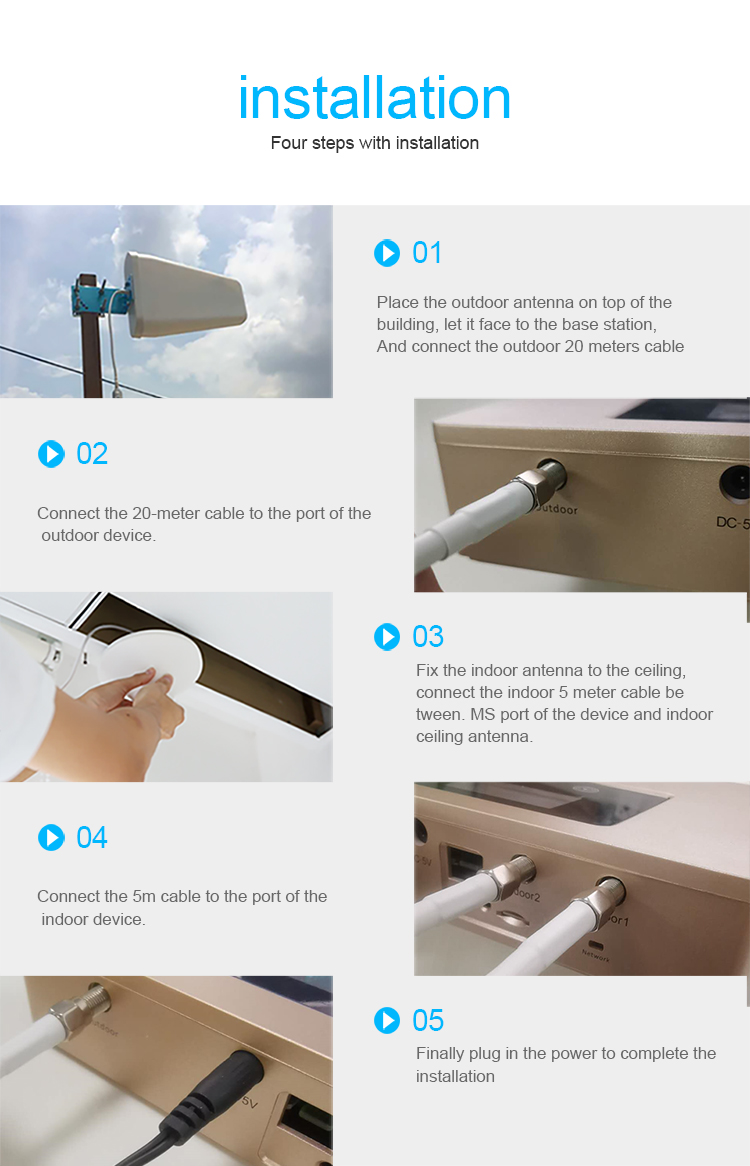 installation
Four steps with installation

01
Place the outdoor antenna on top of the building, let it face to the base station, And connect the outdoor 20 meters cable

02
Connect the 20-meter cable to the port of the outdoor device.

Outdoor
DC-5

03
Fix the indoor antenna to the ceiling, connect the indoor 5 meter cable be tween. MS port of the device and indoor ceiling antenna.

04
Connect the 5m cable to the port of the indoor device.

door2
or1
Network

05
Finally plug in the power to complete the installation

5V