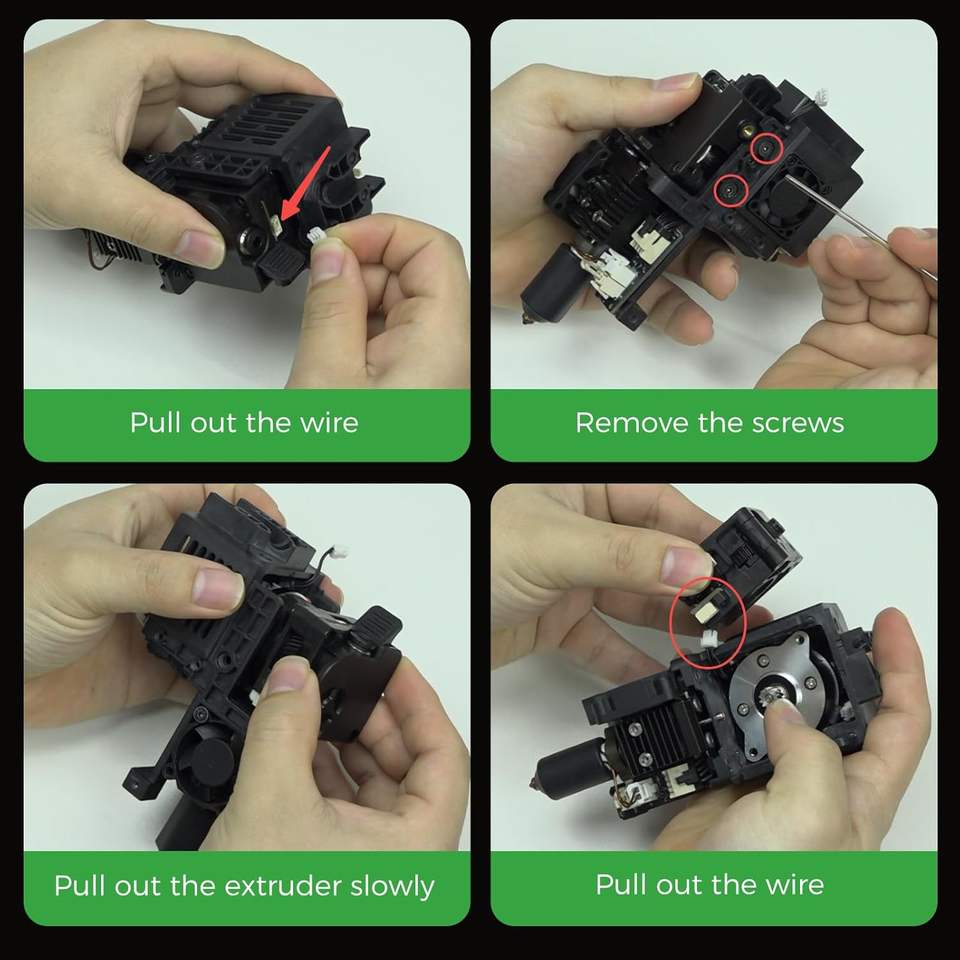 Pull out the wire

Remove the screws

Pull out the extruder slowly

Pull out the wire