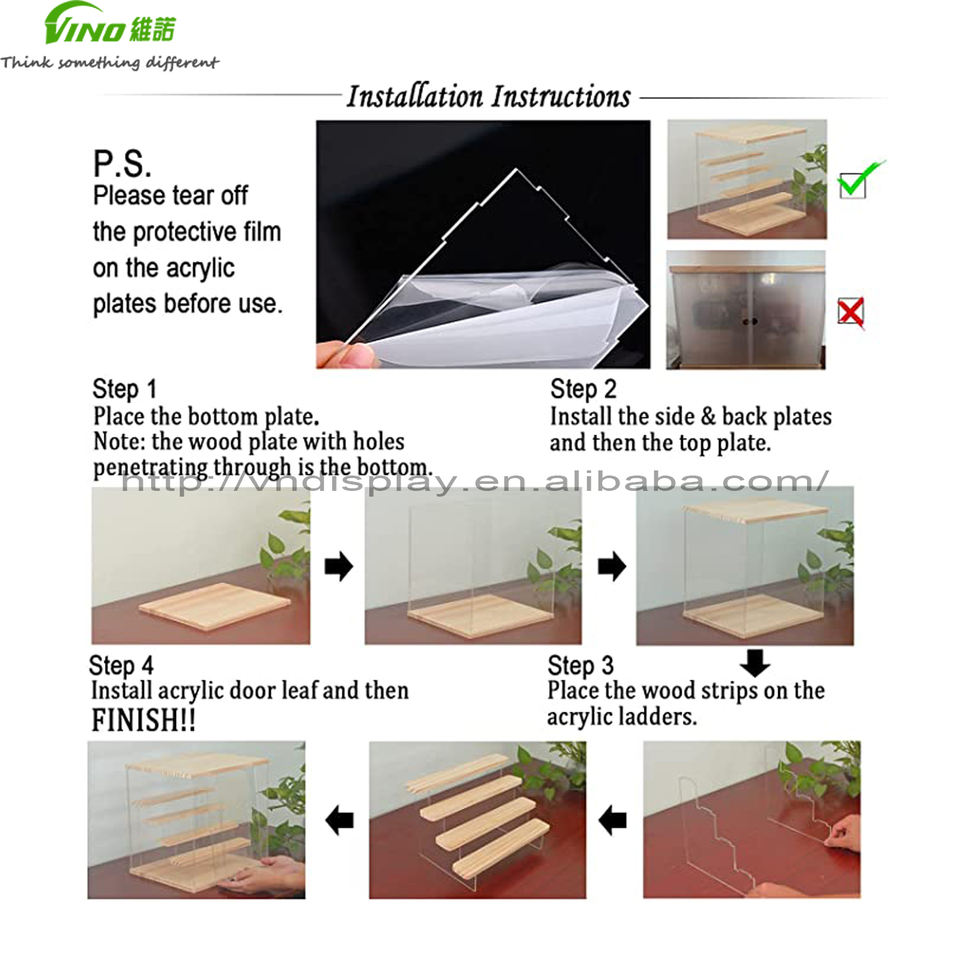 VINO 維諾
Think something different

Installation Instructions

P.S.
Please tear off the protective film on the acrylic plates before use.

Step 1
Place the bottom plate.
Note: the wood plate with holes penetrating through is the bottom.

Step 2
Install the side & back plates and then the top plate.

http://vndisplay.en.alibaba.com/

Step 4
Install acrylic door leaf and then FINISH!!

Step 3
Place the wood strips on the acrylic ladders.