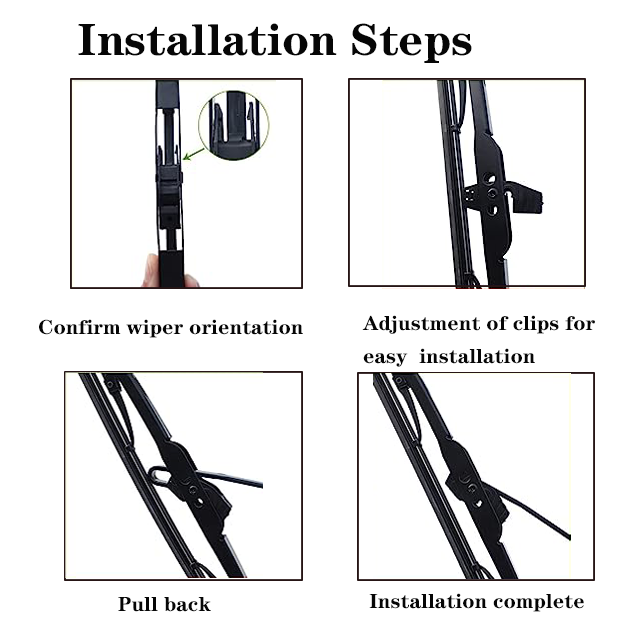 Installation Steps

Confirm wiper orientation

Adjustment of clips for easy installation

Pull back

Installation complete