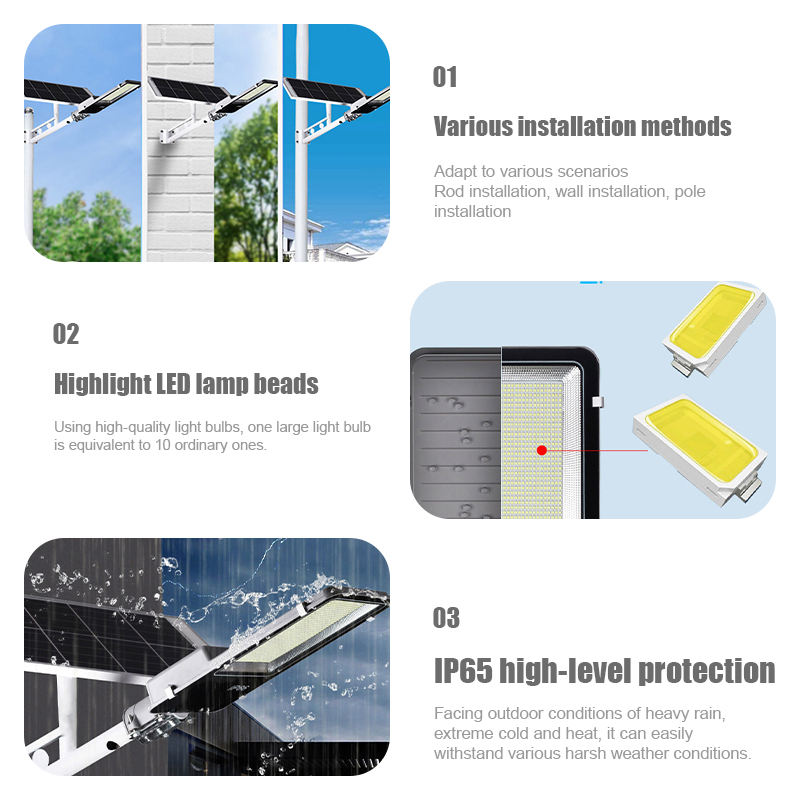 01

Various installation methods

Adapt to various scenarios
Rod installation, wall installation, pole installation

02

Highlight LED lamp beads

Using high-quality light bulbs, one large light bulb is equivalent to 10 ordinary ones.

03

IP65 high-level protection

Facing outdoor conditions of heavy rain, extreme cold and heat, it can easily withstand various harsh weather conditions.