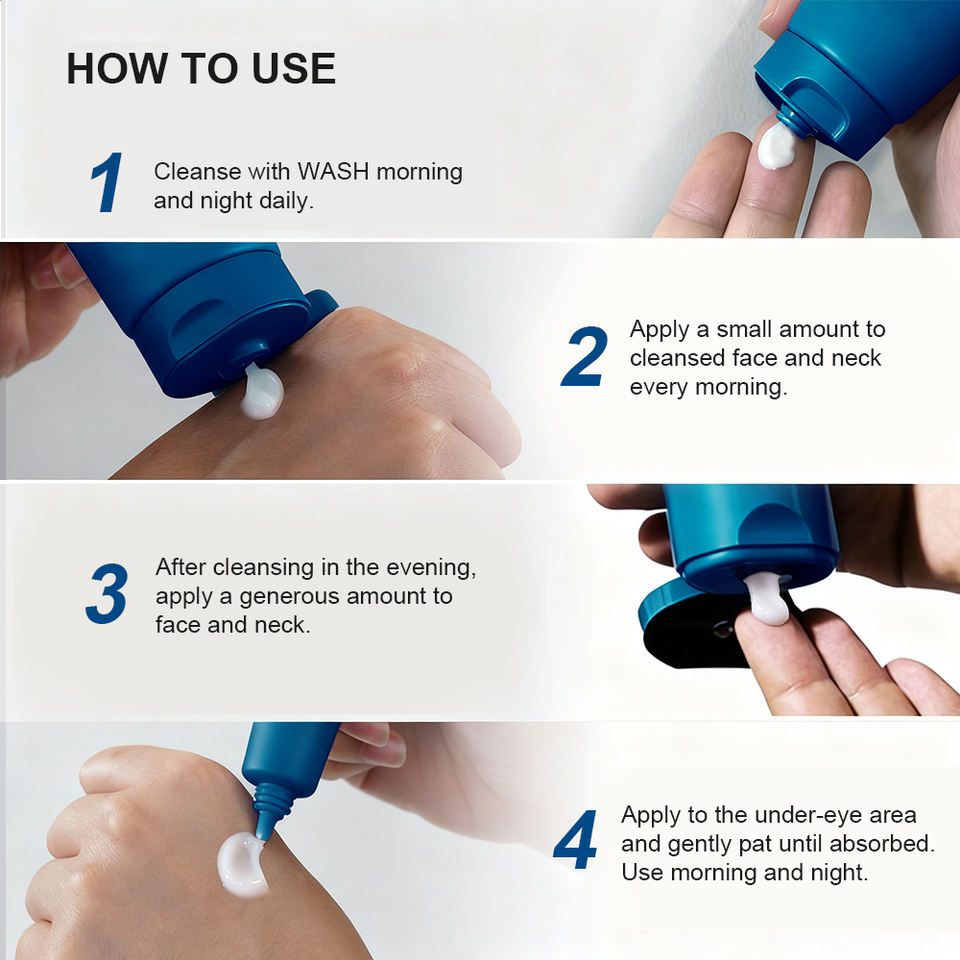 HOW TO USE

1 Cleanse with WASH morning and night daily.

2 Apply a small amount to cleansed face and neck every morning.

3 After cleansing in the evening, apply a generous amount to face and neck.

4 Apply to the under-eye area and gently pat until absorbed. Use morning and night.