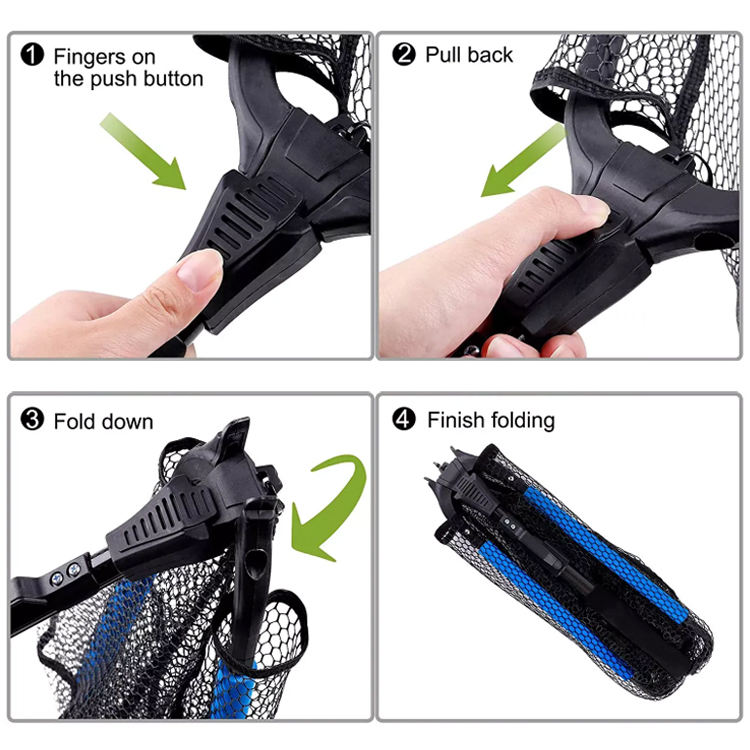 ❶ Fingers on the push button

❷ Pull back

❸ Fold down

❹ Finish folding