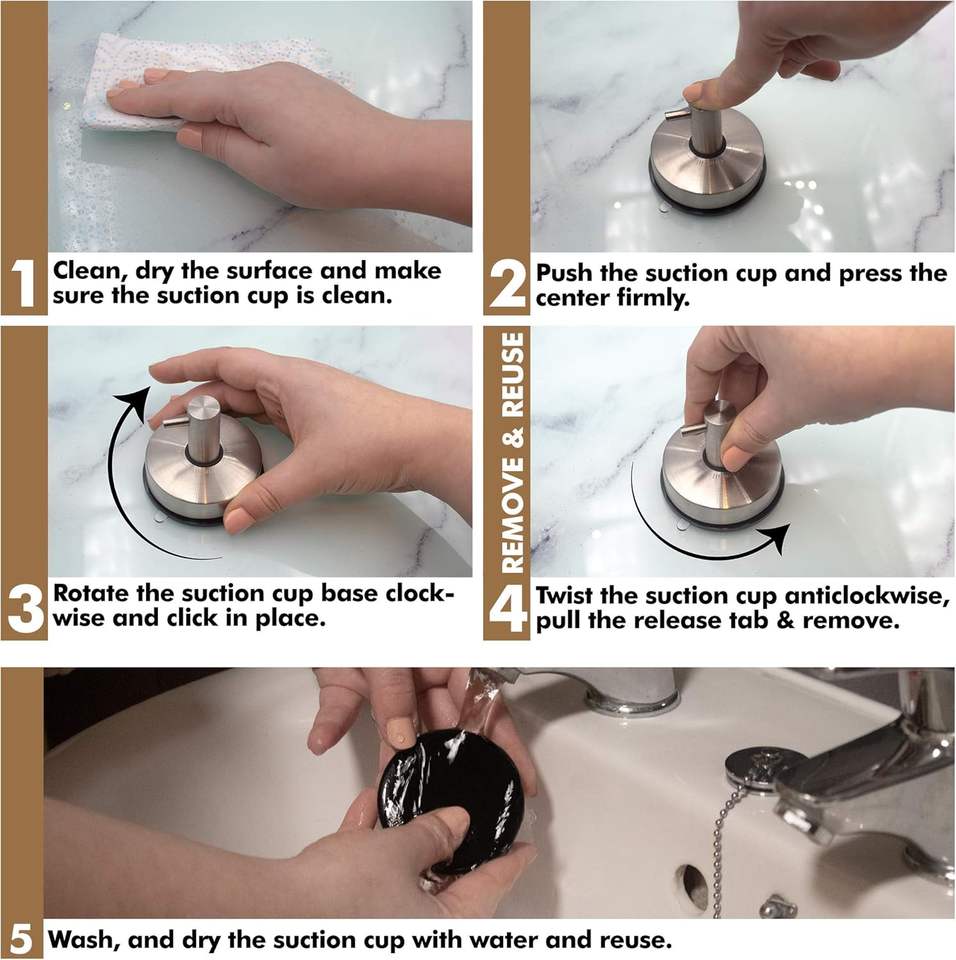 1 Clean, dry the surface and make sure the suction cup is clean.

2 Push the suction cup and press the center firmly.

3 Rotate the suction cup base clockwise and click in place.

REMOVE & REUSE

4 Twist the suction cup anticlockwise, pull the release tab & remove.

5 Wash, and dry the suction cup with water and reuse.