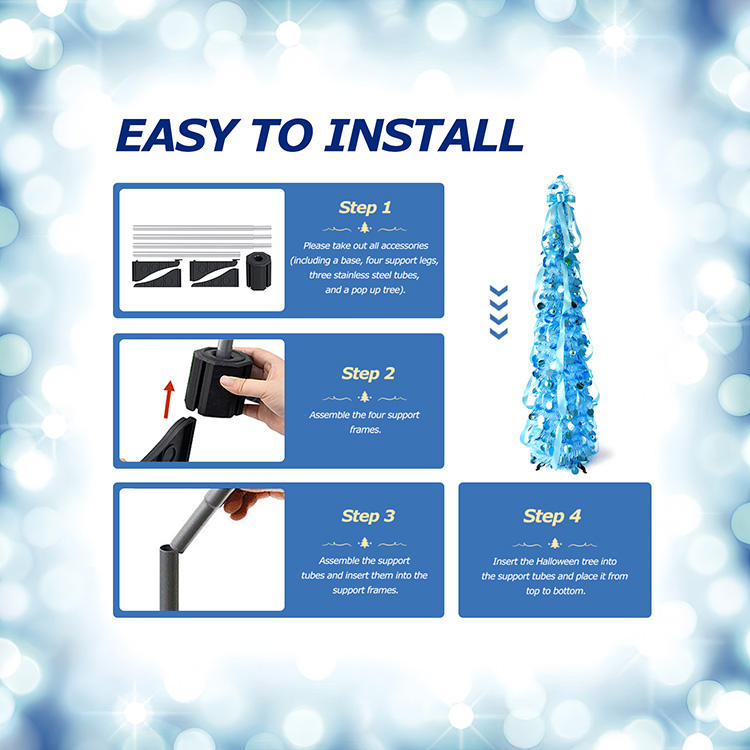 EASY TO INSTALL

Step 1

Please take out all accessories (including a base, four support legs, three stainless steel tubes, and a pop up tree).

Step 2

Assemble the four support frames.

Step 3

Assemble the support tubes and insert them into the support frames.

Step 4

Insert the Halloween tree into the support tubes and place it from top to bottom.