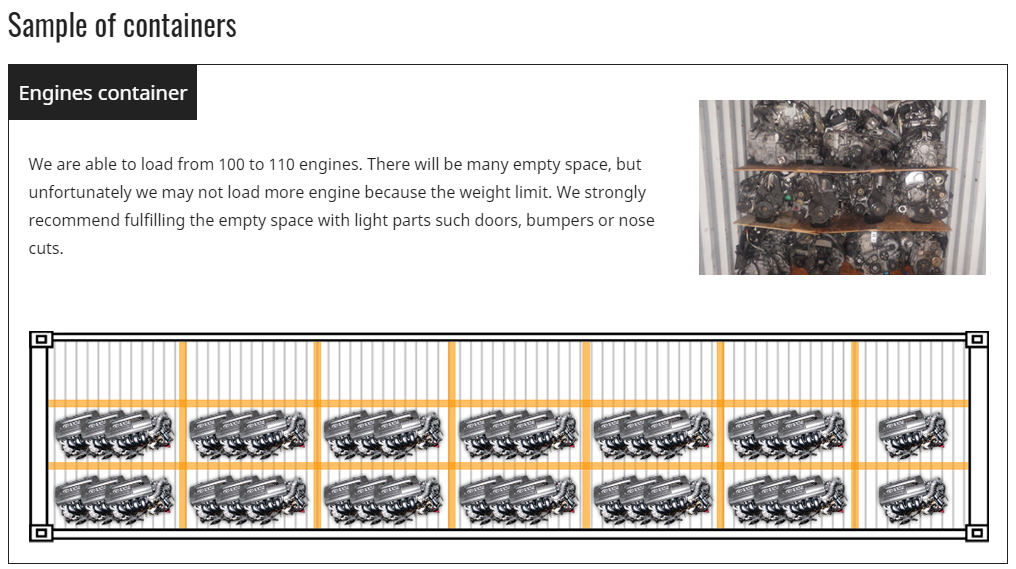 Sample of containers

Engines container

We are able to load from 100 to 110 engines. There will be many empty space, but unfortunately we may not load more engine because the weight limit. We strongly recommend fulfilling the empty space with light parts such doors, bumpers or nose cuts.