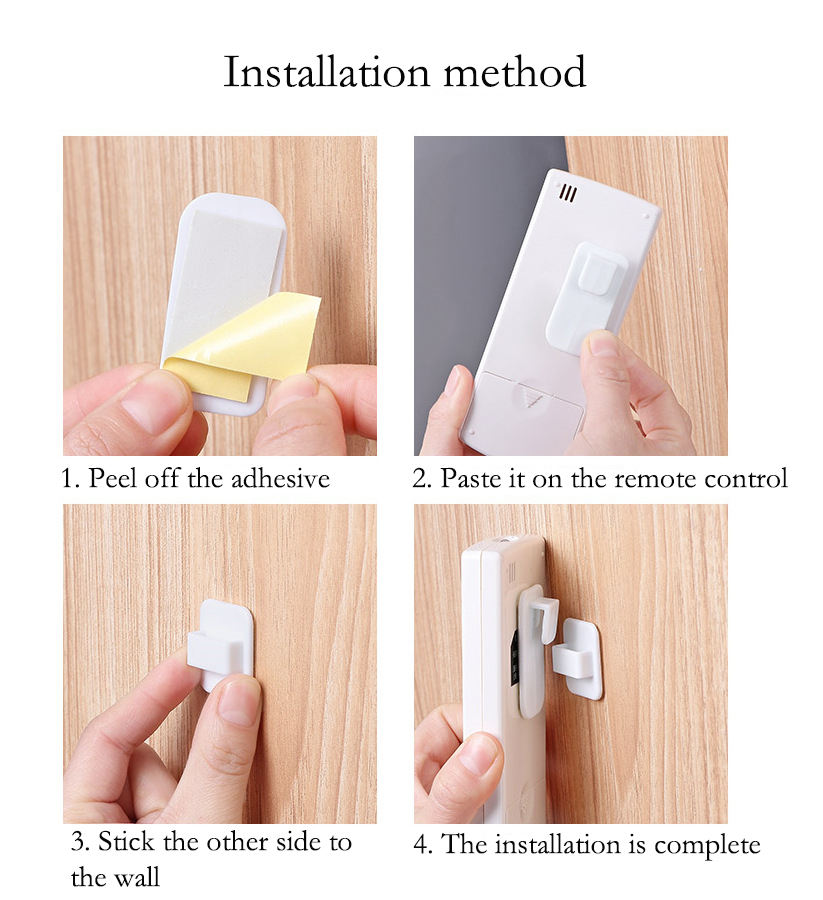 Installation method

1. Peel off the adhesive

2. Paste it on the remote control

3. Stick the other side to the wall

4. The installation is complete