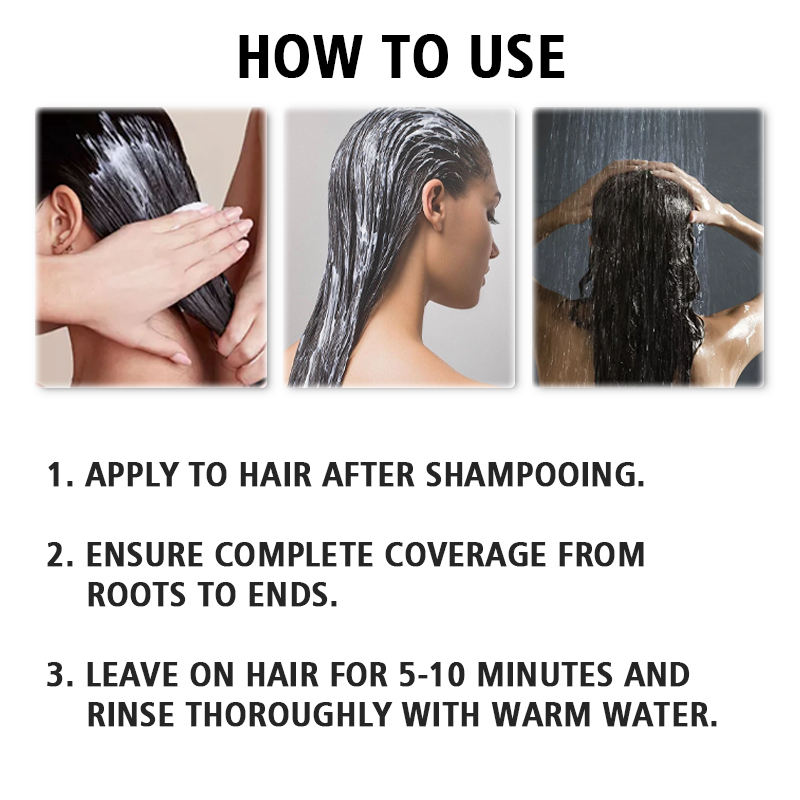 HOW TO USE

1. APPLY TO HAIR AFTER SHAMPOOING.

2. ENSURE COMPLETE COVERAGE FROM ROOTS TO ENDS.

3. LEAVE ON HAIR FOR 5-10 MINUTES AND RINSE THOROUGHLY WITH WARM WATER.