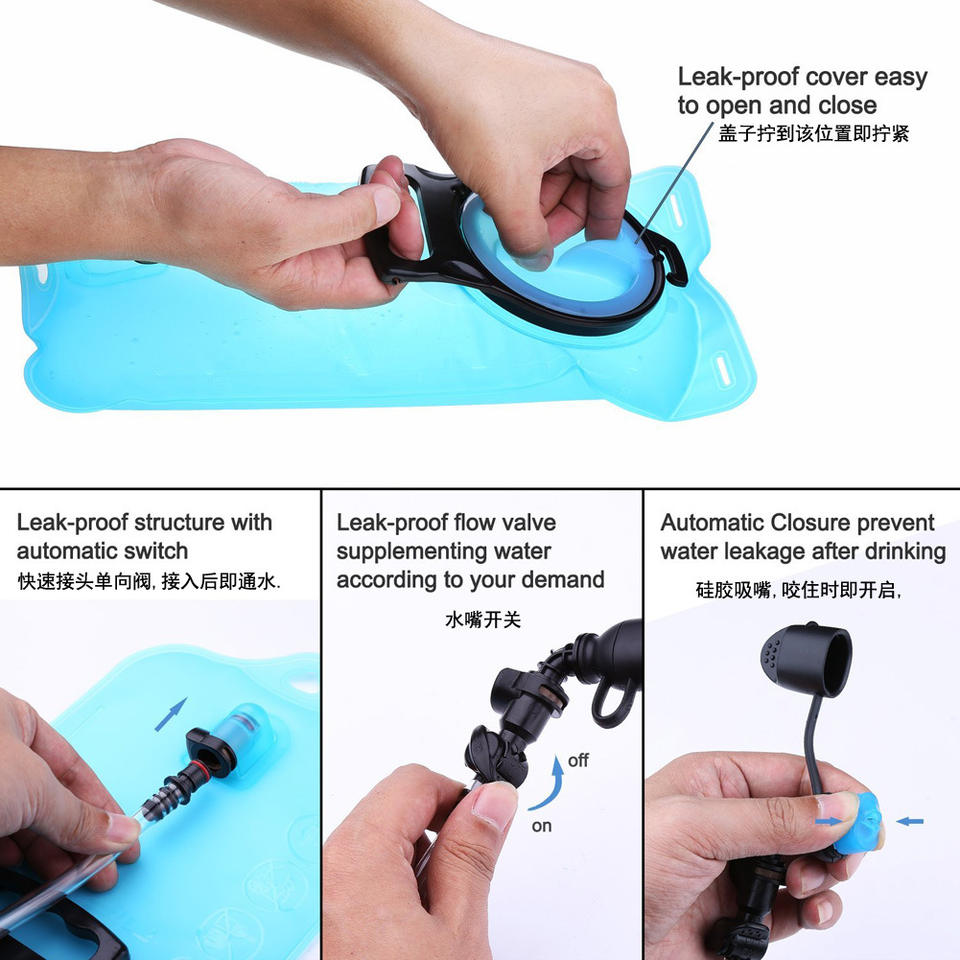 Leak-proof cover easy to open and close
盖子拧到该位置即拧紧

Leak-proof structure with automatic switch
快速接头单向阀, 接入后即通水.

Leak-proof flow valve supplementing water according to your demand
水嘴开关

off

on

Automatic Closure prevent water leakage after drinking
硅胶吸嘴, 咬住时即开启,