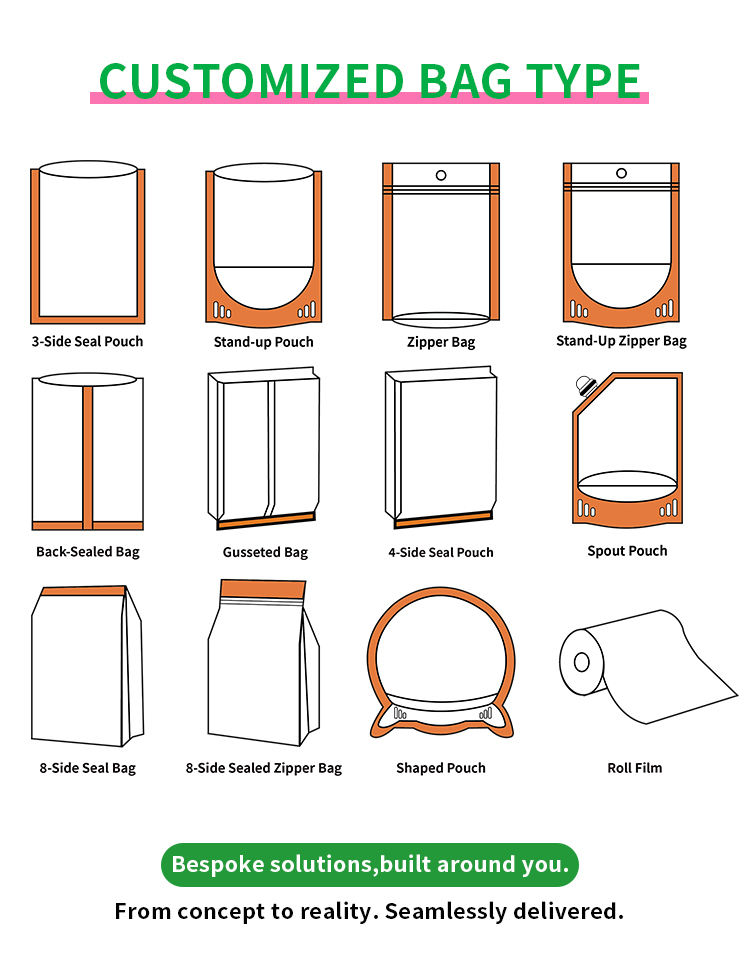 CUSTOMIZED BAG TYPE

3-Side Seal Pouch

Stand-up Pouch

Zipper Bag

Stand-Up Zipper Bag

Back-Sealed Bag

Gusseted Bag

4-Side Seal Pouch

Spout Pouch

8-Side Seal Bag

8-Side Sealed Zipper Bag

Shaped Pouch

Roll Film

Bespoke solutions,built around you.

From concept to reality. Seamlessly delivered.