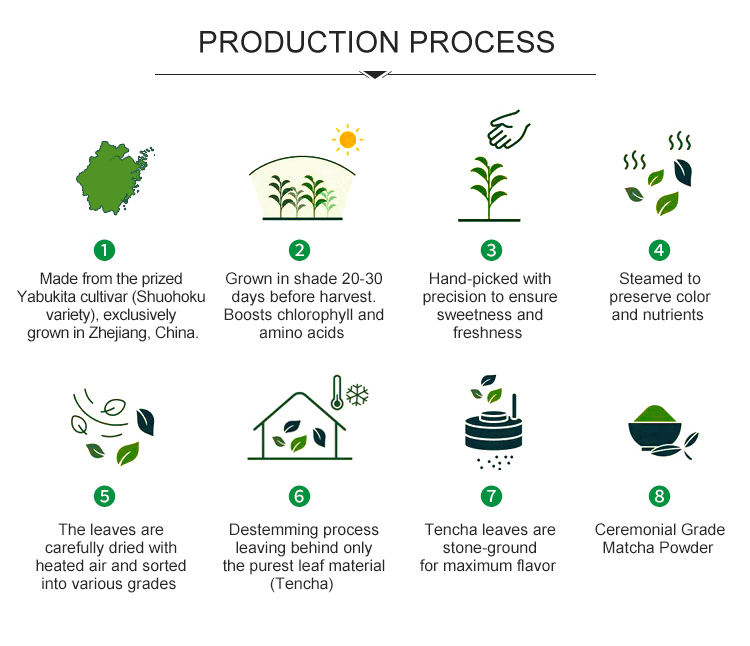 PRODUCTION PROCESS

1

Made from the prized Yabukita cultivar (Shuohoku variety), exclusively grown in Zhejiang, China.

2

Grown in shade 20-30 days before harvest. Boosts chlorophyll and amino acids

3

Hand-picked with precision to ensure sweetness and freshness

4

Steamed to preserve color and nutrients

5

The leaves are carefully dried with heated air and sorted into various grades

6

Destemming process leaving behind only the purest leaf material (Tencha)

7

Tencha leaves are stone-ground for maximum flavor

8

Ceremonial Grade Matcha Powder