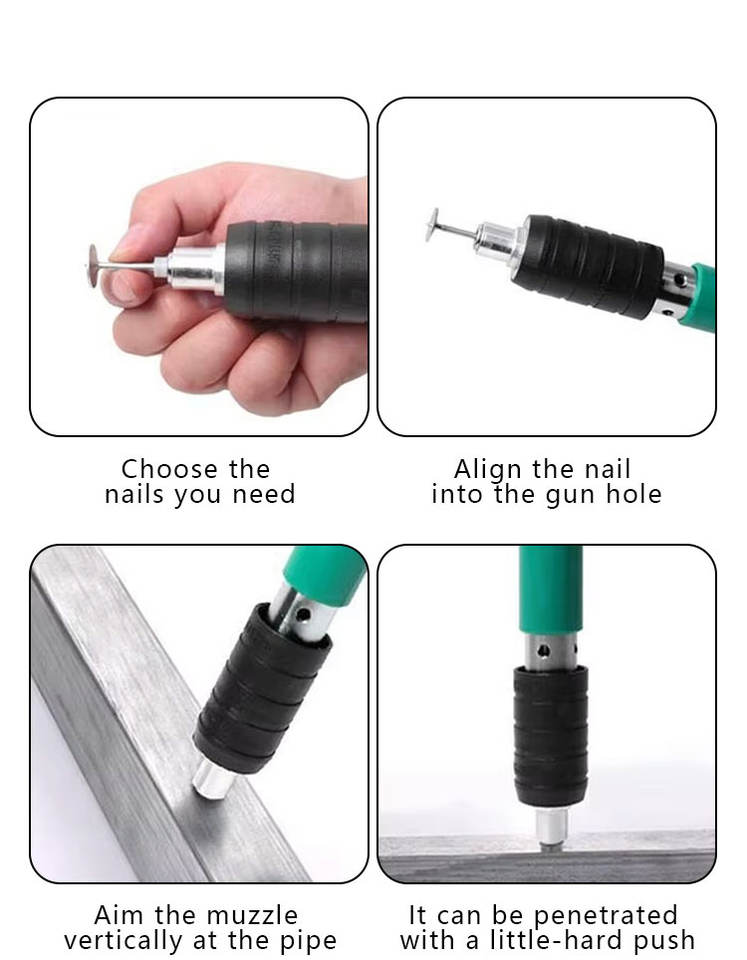 Choose the nails you need

Align the nail into the gun hole

Aim the muzzle vertically at the pipe

It can be penetrated with a little-hard push