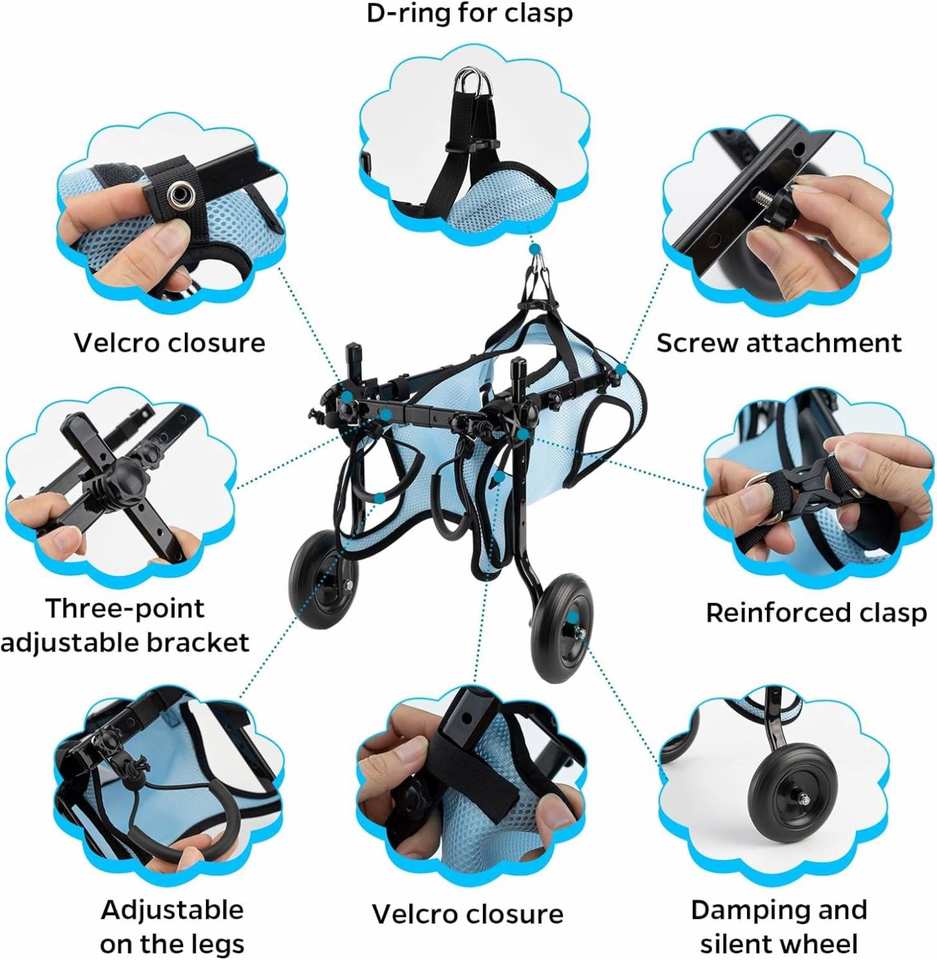 D-ring for clasp

Velcro closure

Screw attachment

Three-point adjustable bracket

Reinforced clasp

Adjustable on the legs

Velcro closure

Damping and silent wheel