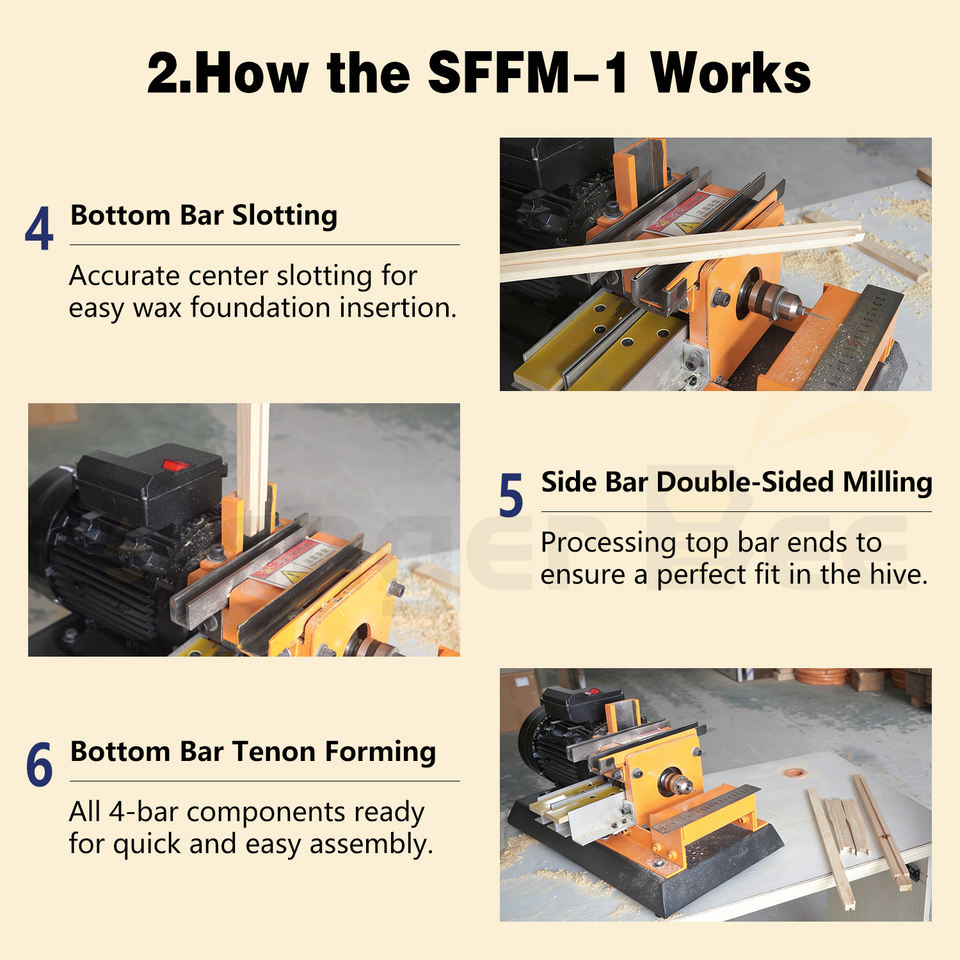 2.How the SFFM-1 Works

4 Bottom Bar Slotting

Accurate center slotting for easy wax foundation insertion.

5 Side Bar Double-Sided Milling

Processing top bar ends to ensure a perfect fit in the hive.

6 Bottom Bar Tenon Forming

All 4-bar components ready for quick and easy assembly.