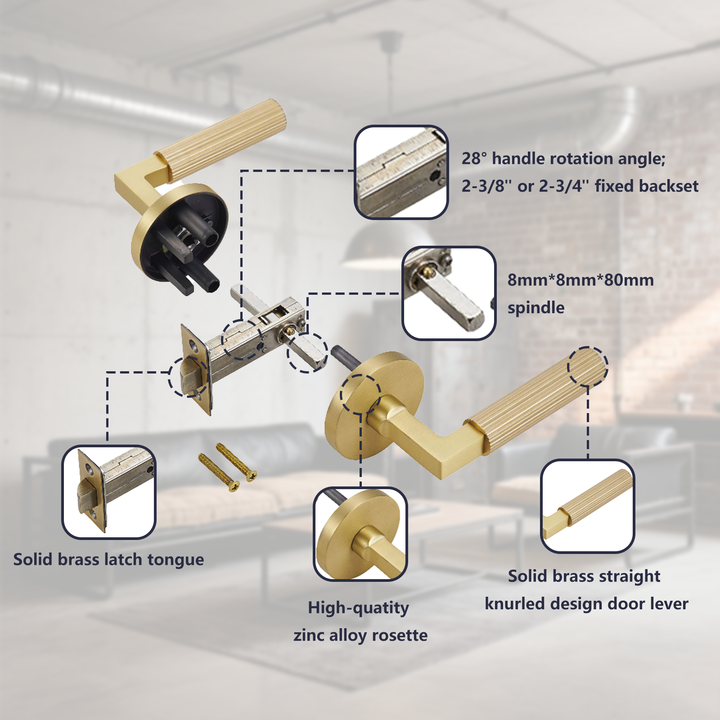 28° handle rotation angle;
2-3/8'' or 2-3/4'' fixed backset

8mm*8mm*80mm
spindle

Solid brass latch tongue

High-quatity
zinc alloy rosette

Solid brass straight
knurled design door lever