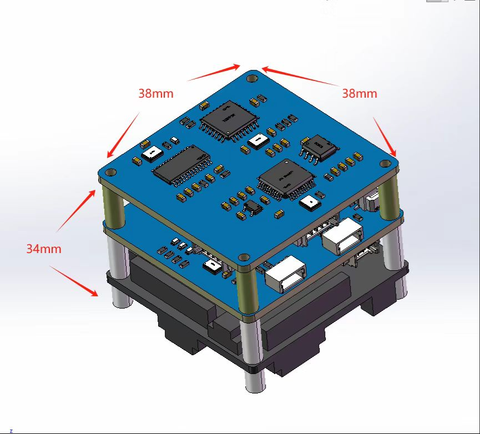 38mm
38mm
34mm