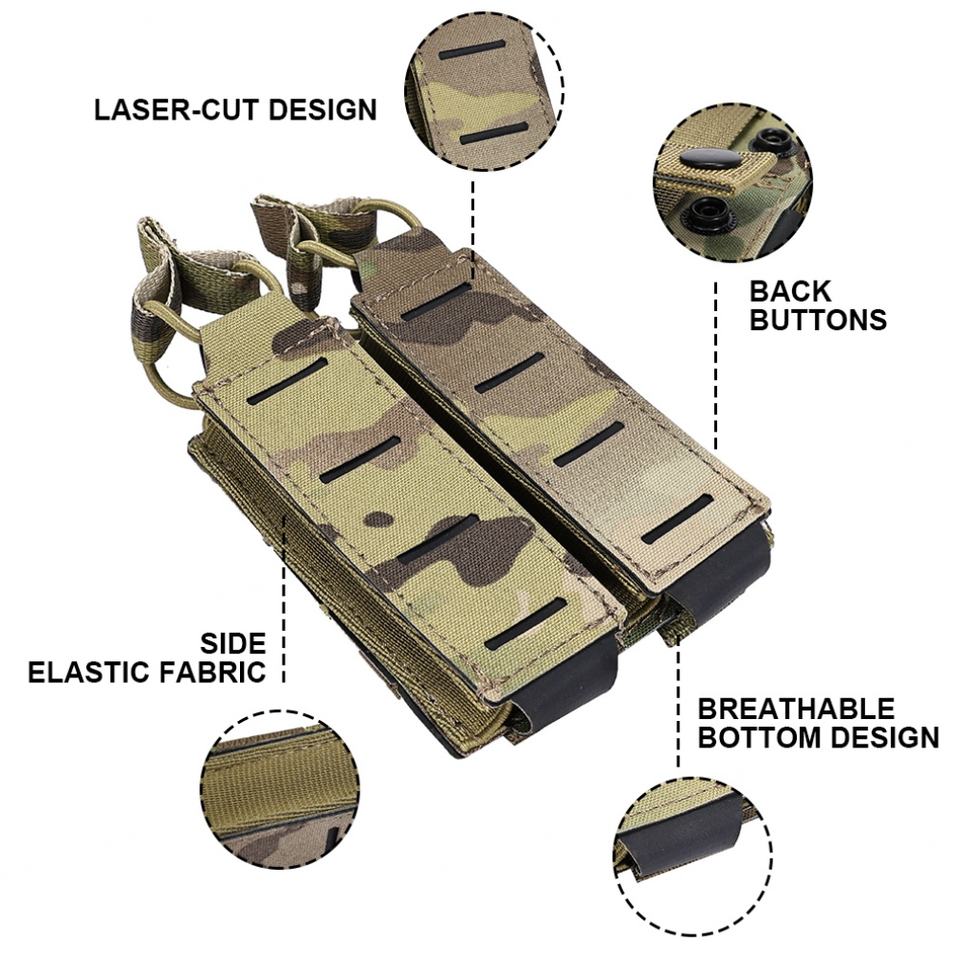 LASER-CUT DESIGN

BACK BUTTONS

SIDE ELASTIC FABRIC

BREATHABLE BOTTOM DESIGN