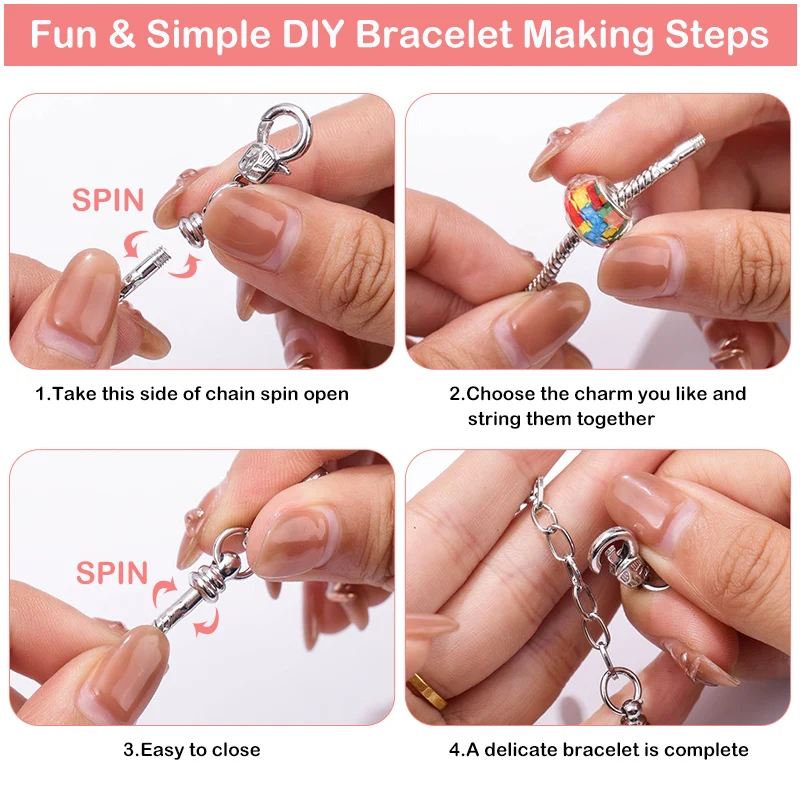 Fun & Simple DIY Bracelet Making Steps

SPIN

1.Take this side of chain spin open

2.Choose the charm you like and string them together

SPIN

3.Easy to close

4.A delicate bracelet is complete