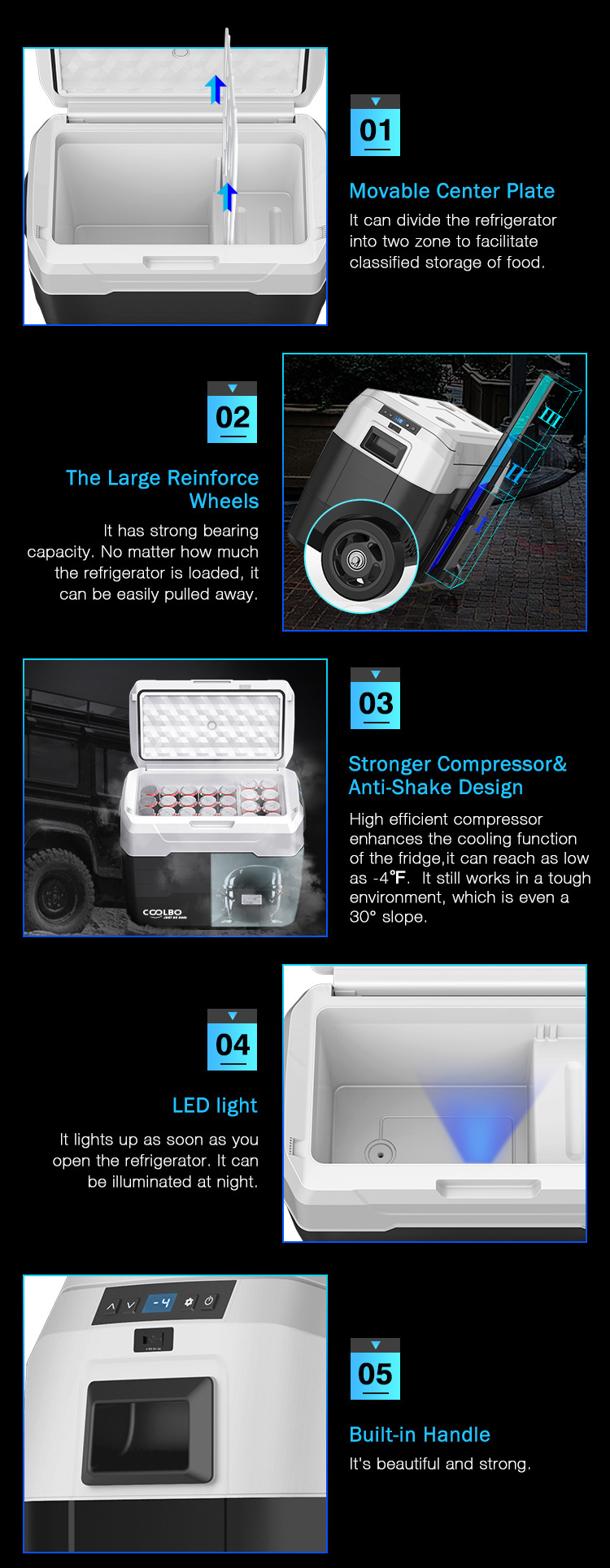 01

Movable Center Plate

It can divide the refrigerator into two zone to facilitate classified storage of food.

02

The Large Reinforce Wheels

It has strong bearing capacity. No matter how much the refrigerator is loaded, it can be easily pulled away.

III

II

I

03

Stronger Compressor& Anti-Shake Design

High efficient compressor enhances the cooling function of the fridge,it can reach as low as -4℉. It still works in a tough environment, which is even a 30° slope.

COOLBO

04

LED light

It lights up as soon as you open the refrigerator. It can be illuminated at night.

-4

05

Built-in Handle

It's beautiful and strong.