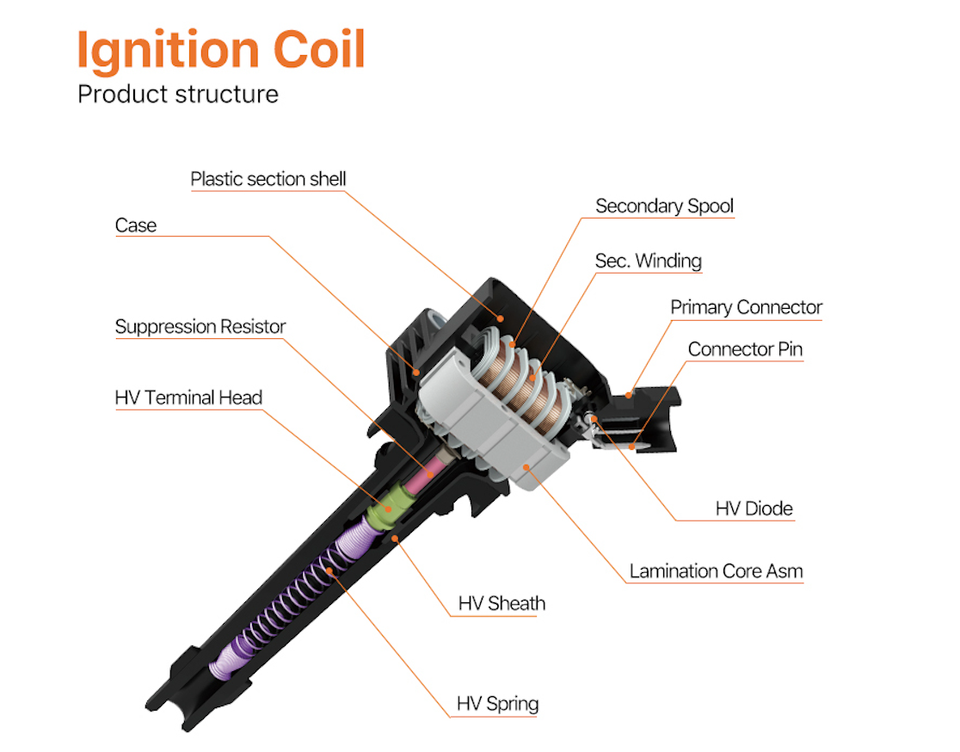 Ignition Coil
Product structure

Plastic section shell
Case
Suppression Resistor
HV Terminal Head
Secondary Spool
Sec. Winding
Primary Connector
Connector Pin
HV Diode
Lamination Core Asm
HV Sheath
HV Spring