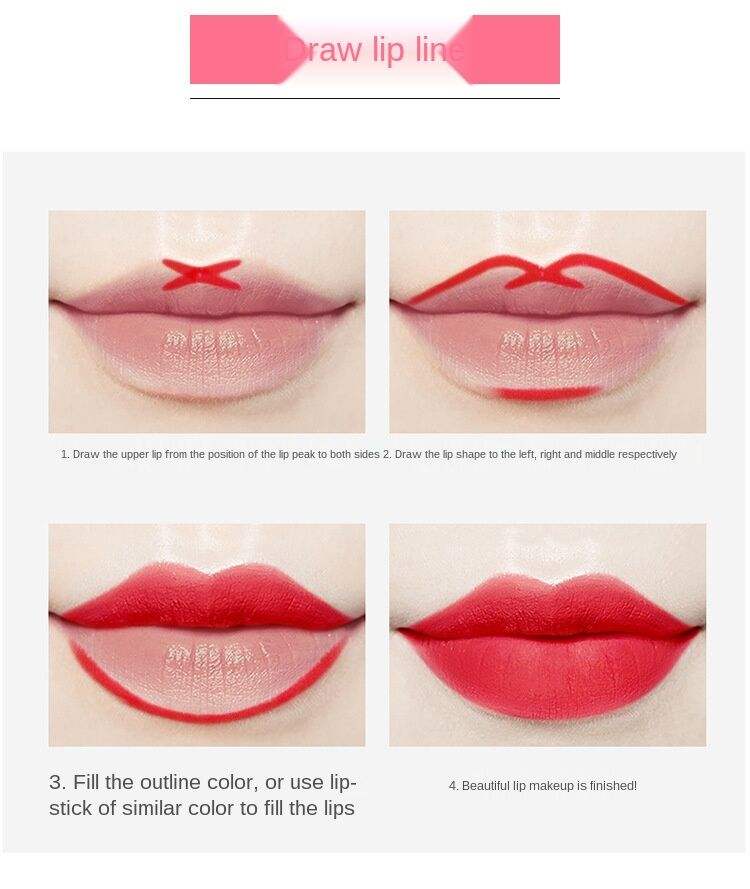 Draw lip line

1. Draw the upper lip from the position of the lip peak to both sides 2. Draw the lip shape to the left, right and middle respectively

3. Fill the outline color, or use lipstick of similar color to fill the lips

4. Beautiful lip makeup is finished!