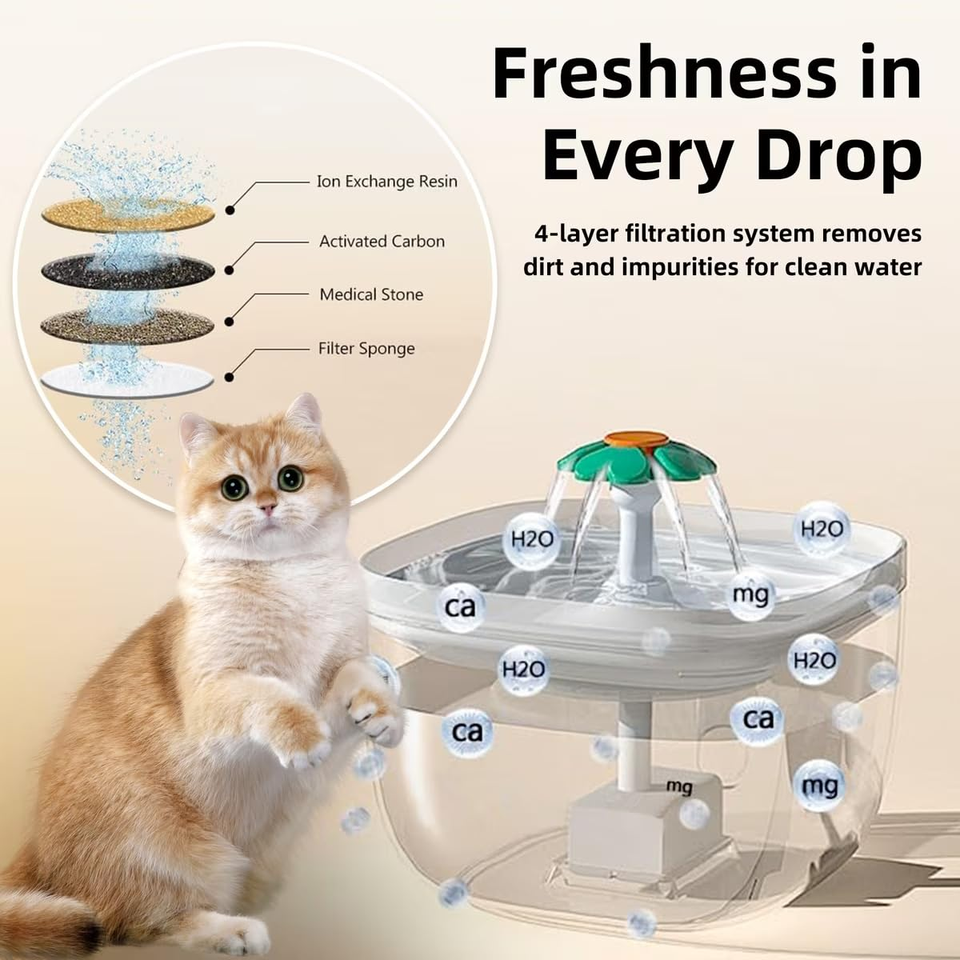 Freshness in Every Drop

4-layer filtration system removes dirt and impurities for clean water

Ion Exchange Resin

Activated Carbon

Medical Stone

Filter Sponge

H2O

H2O

ca

mg

H2O

H2O

ca

ca

mg

mg