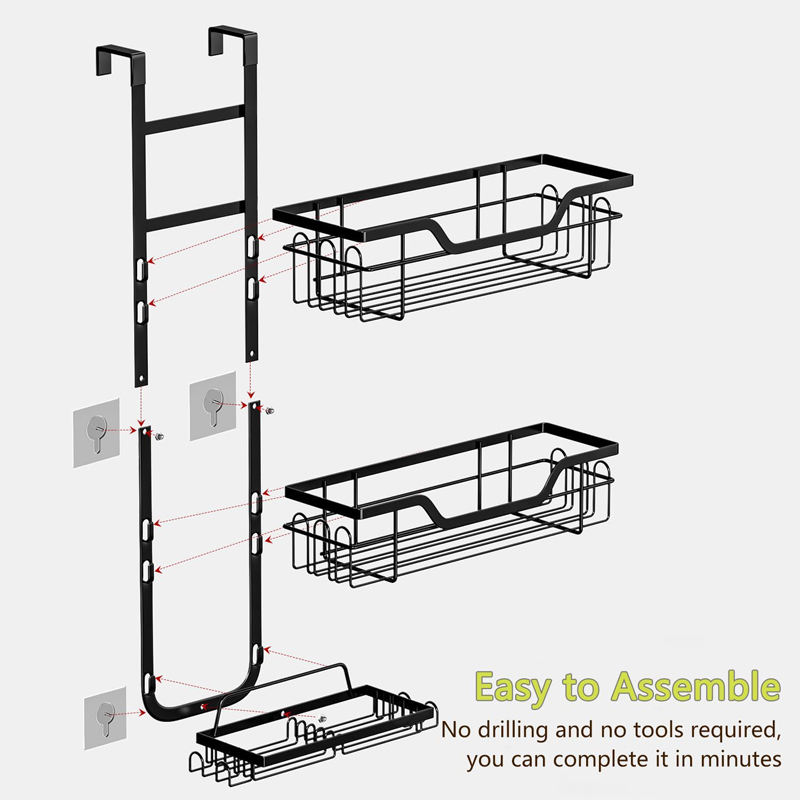 Easy to Assemble

No drilling and no tools required, you can complete it in minutes