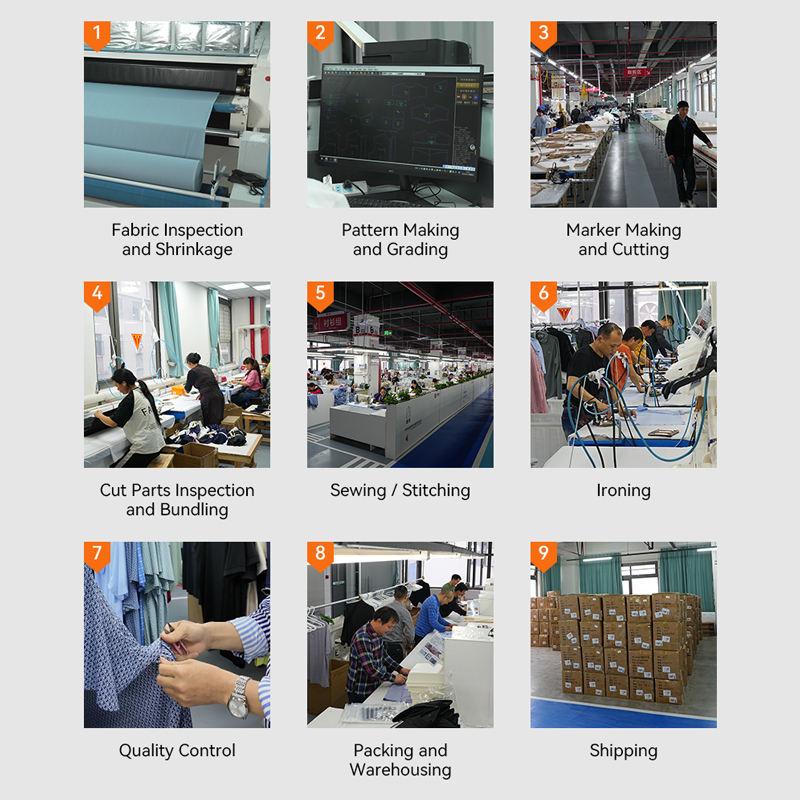 1

Fabric Inspection and Shrinkage

2

Pattern Making and Grading

3

Marker Making and Cutting

4

Cut Parts Inspection and Bundling

5

Sewing / Stitching

6

Ironing

7

Quality Control

8

Packing and Warehousing

9

Shipping